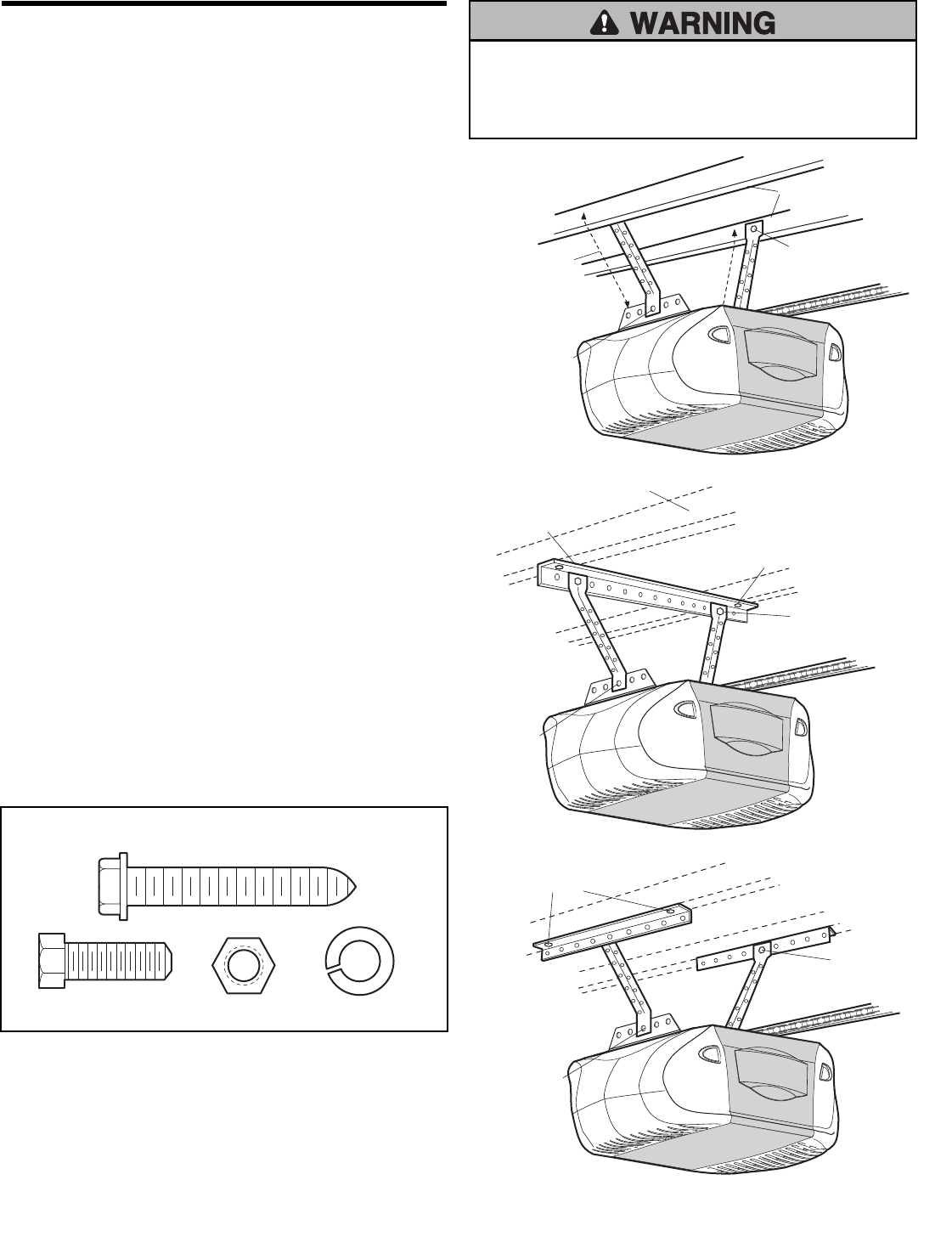 WARNING