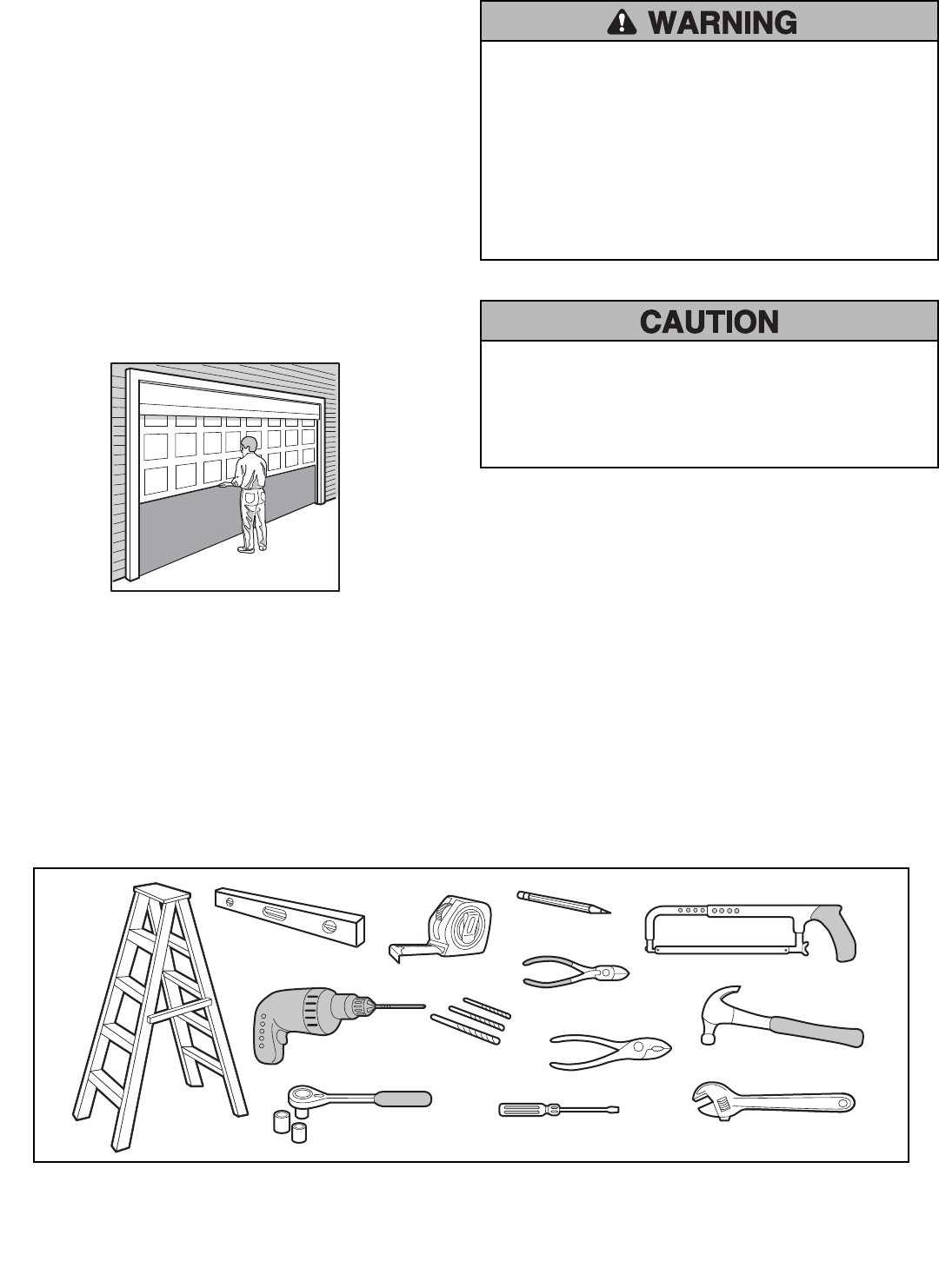 WARNING

CAUTION