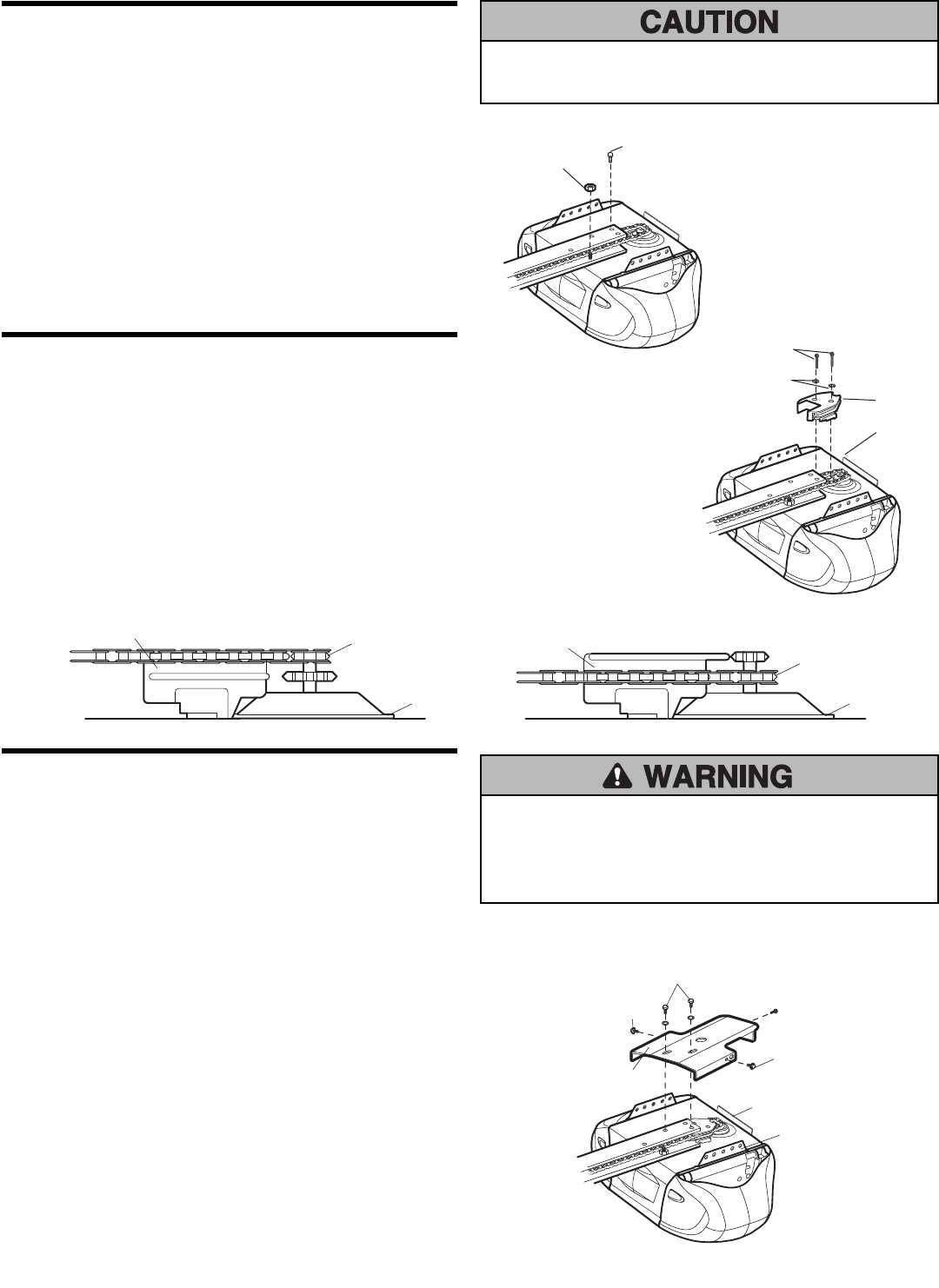 CAUTION

WARNING