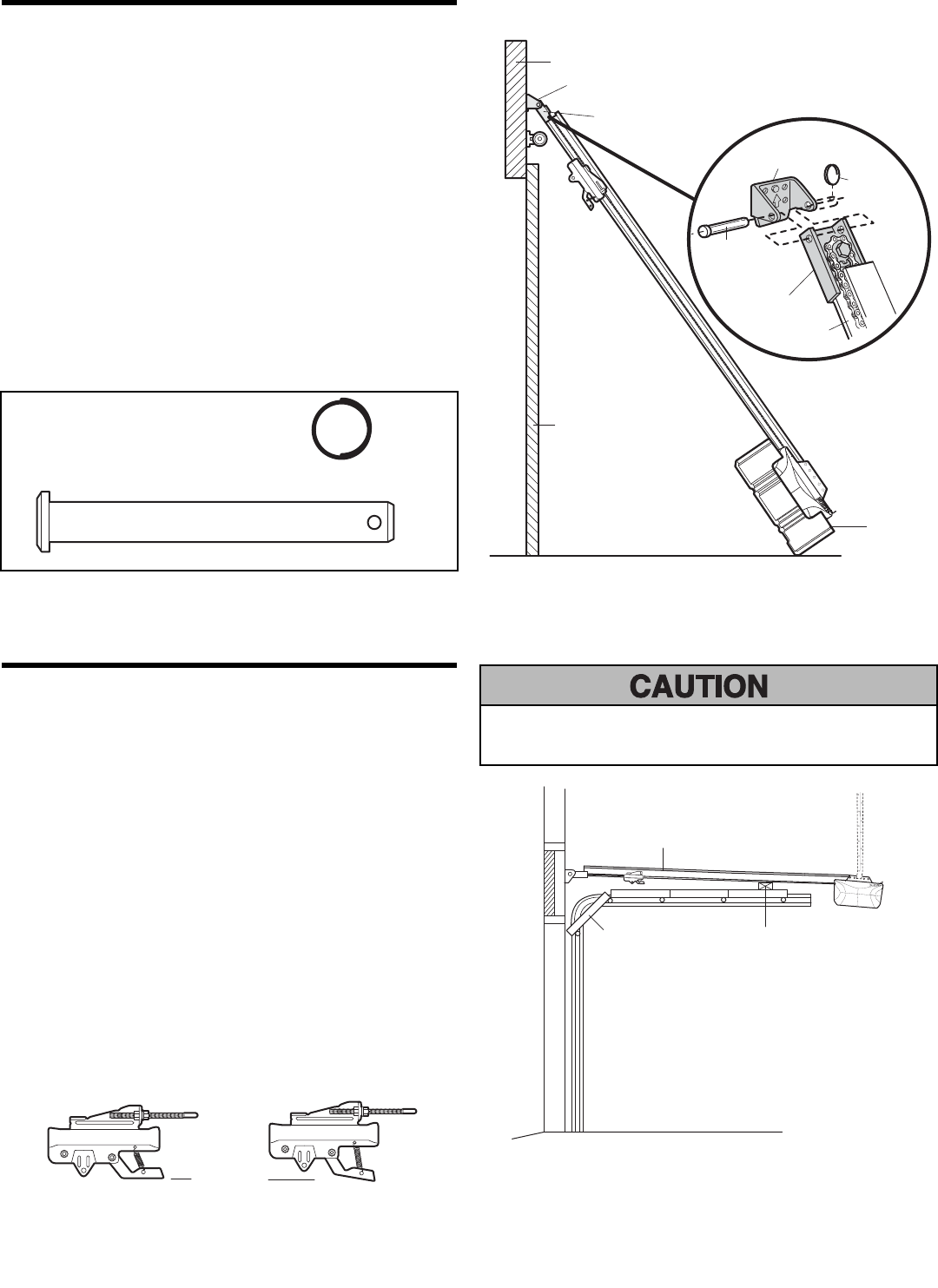 CAUTION