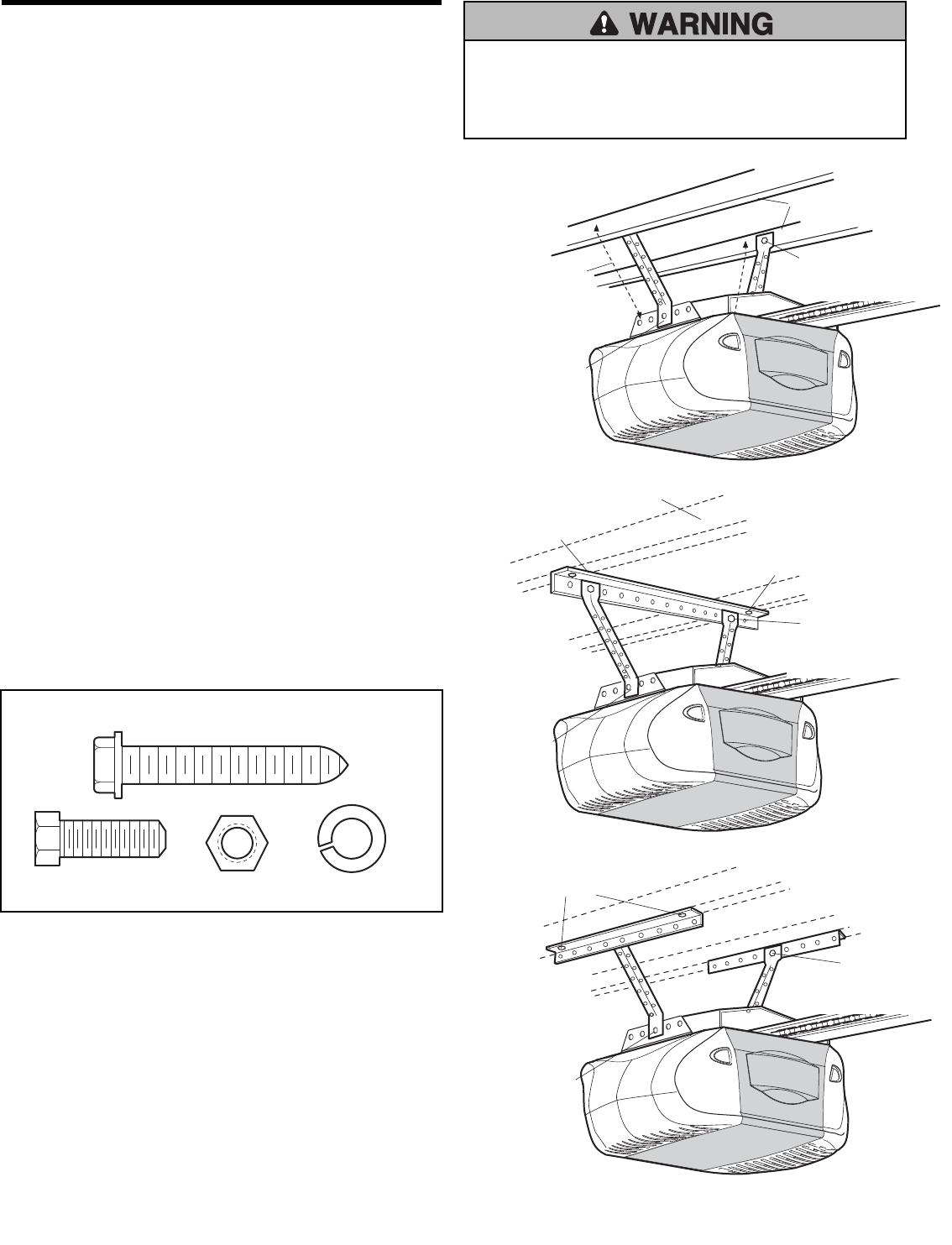 WARNING