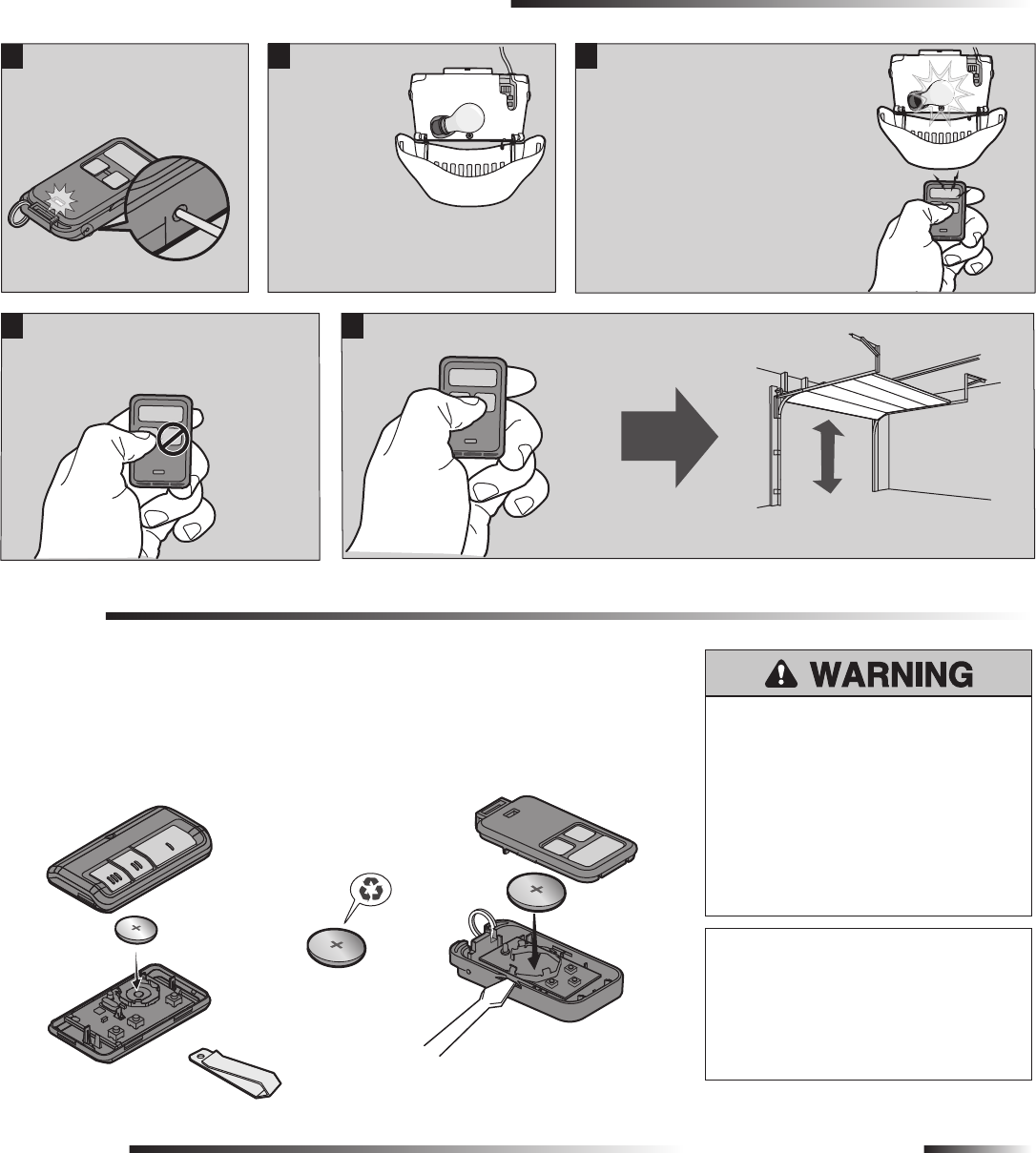 WARNING