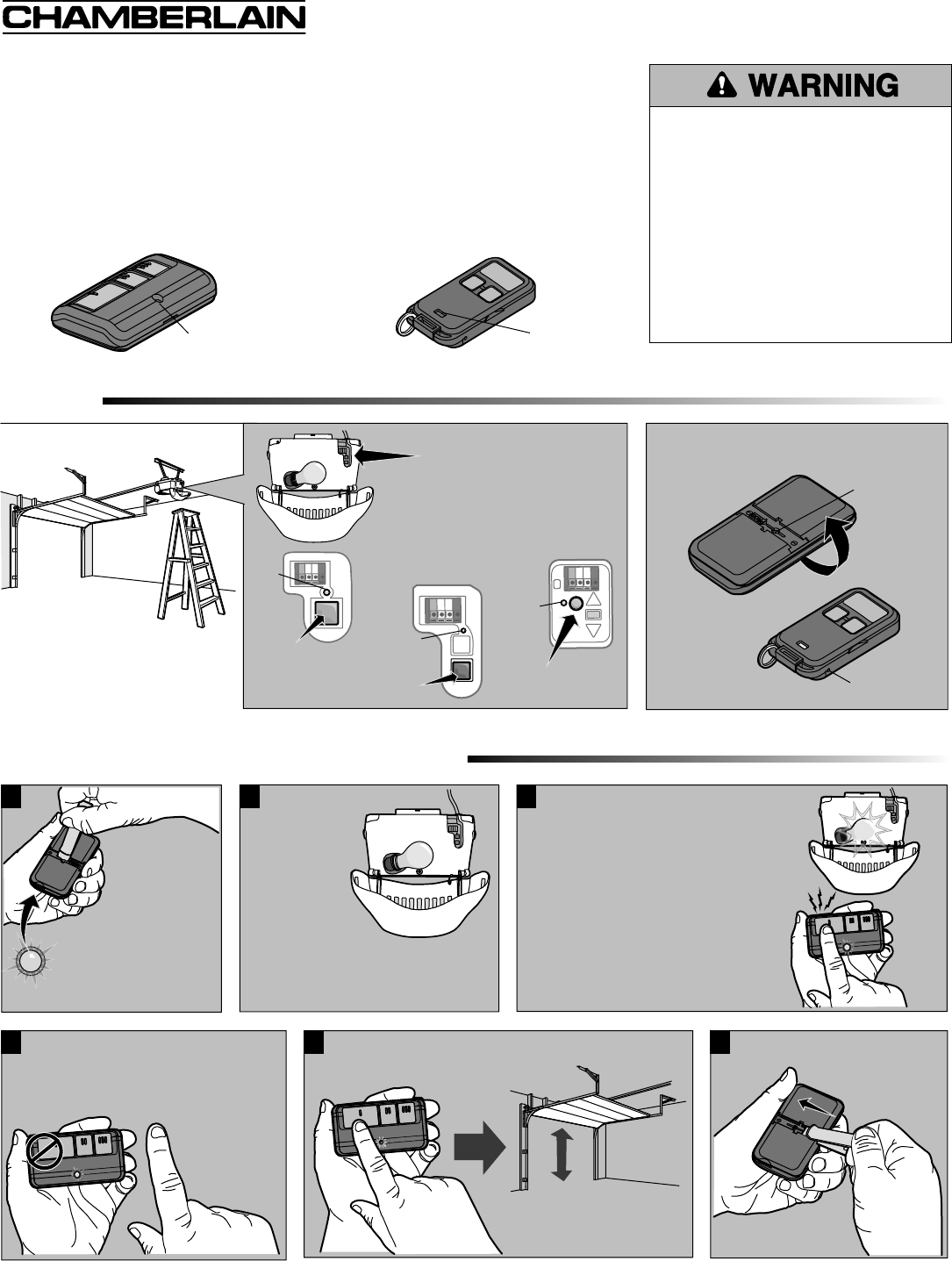 CHAMBERLAIN

WARNING