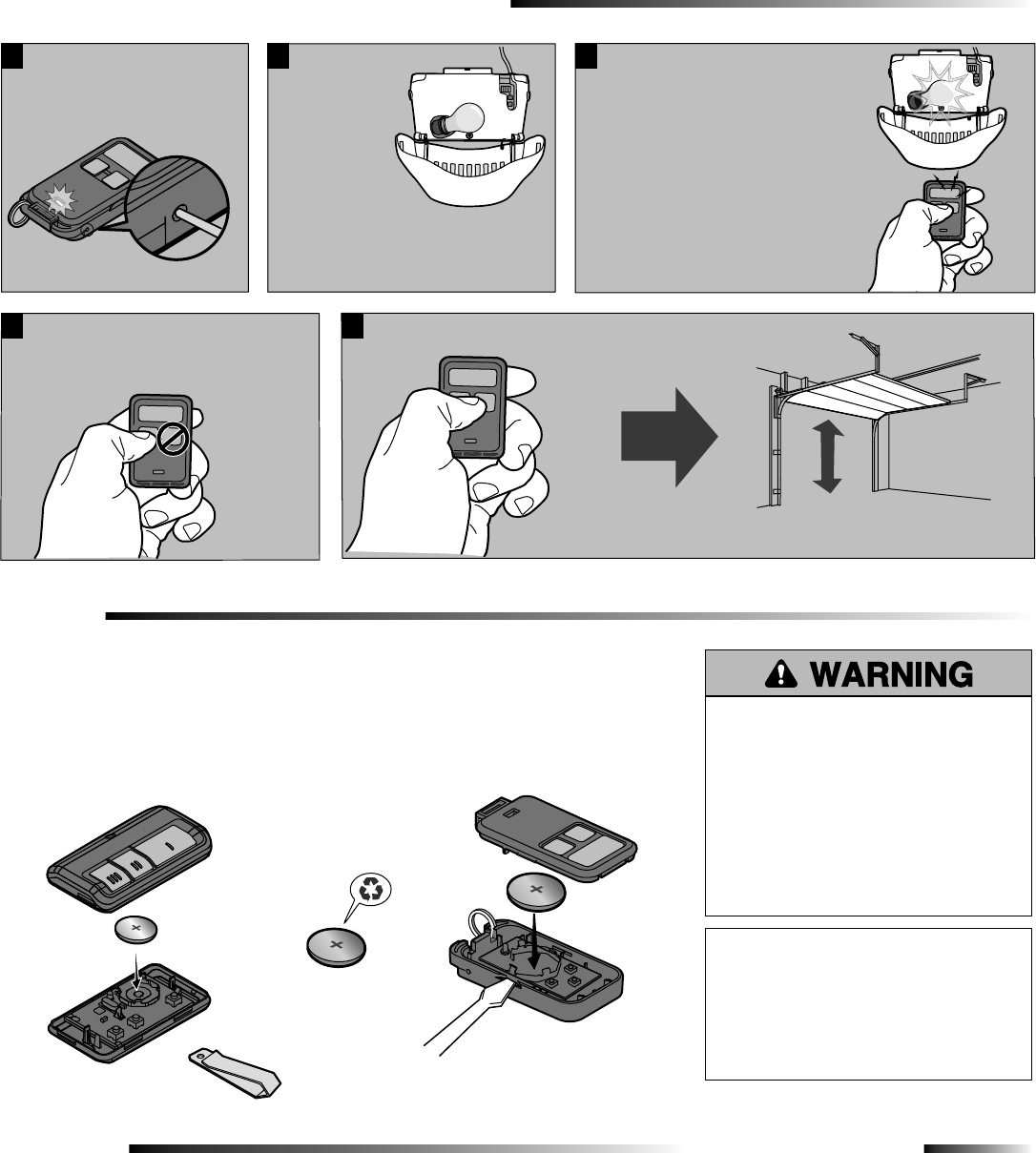 WARNING