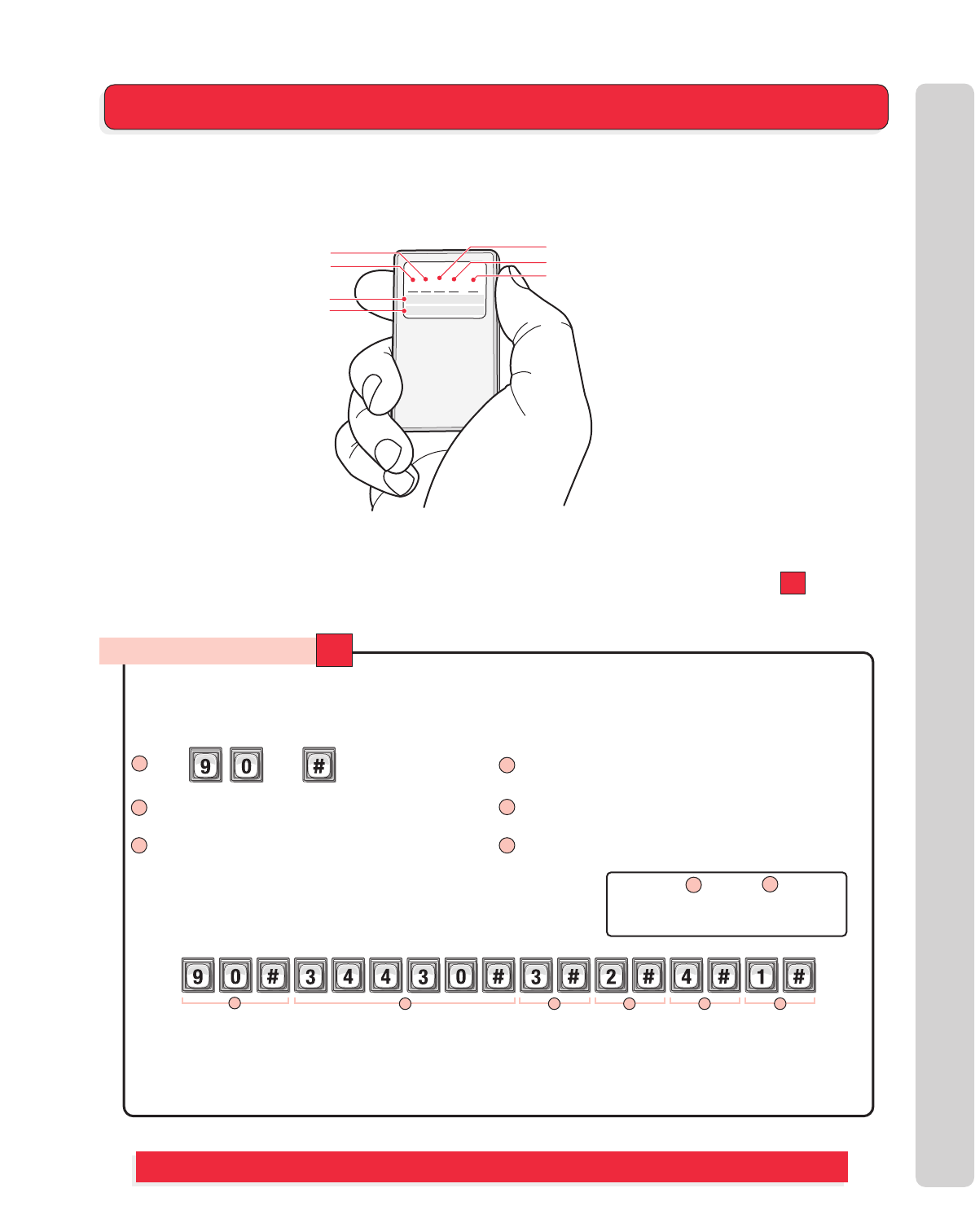 9 0 #

9 0 # 3 4 4 3 0 # 3 # 2 # 4 # 1 #