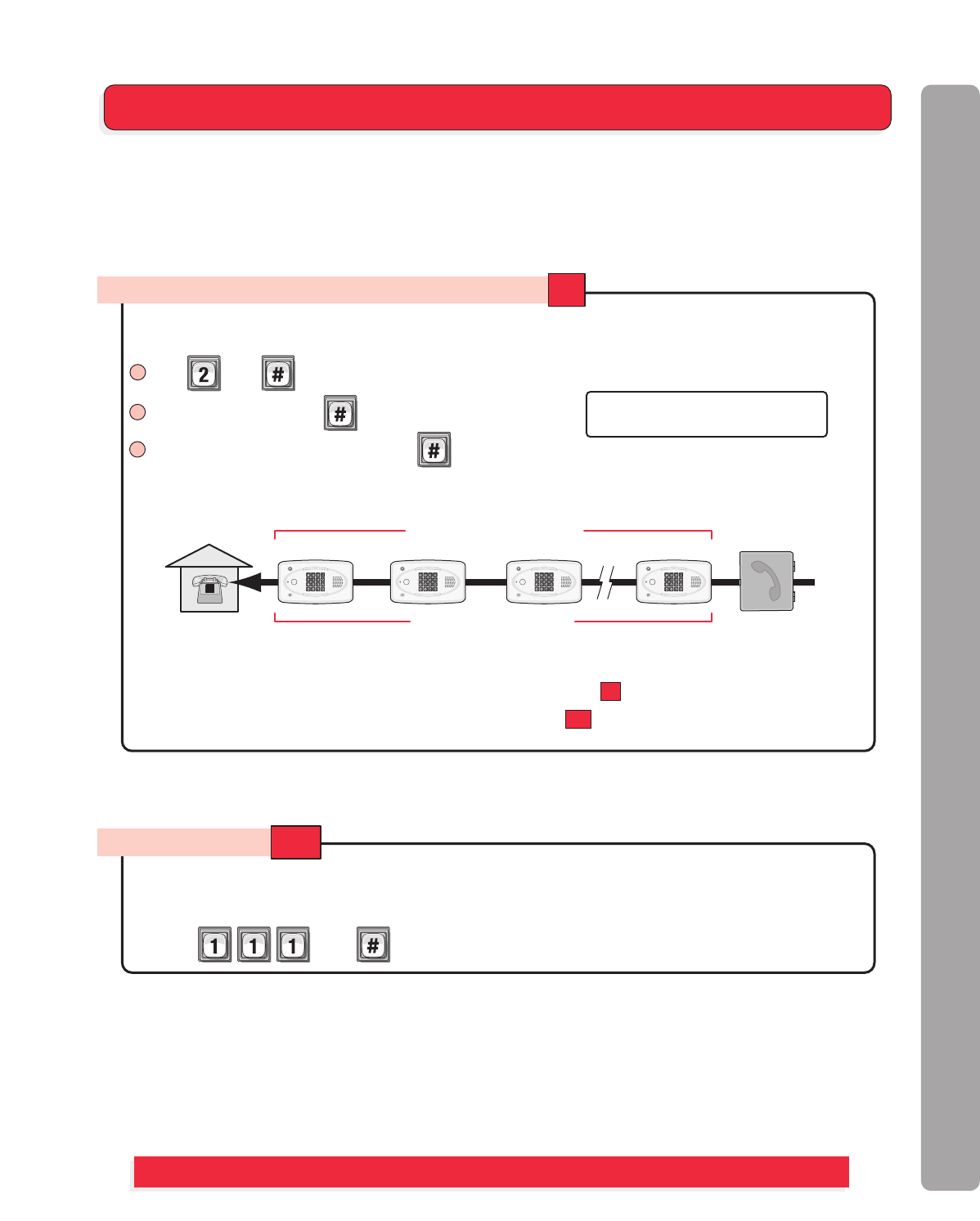 2 #
#
#

1 1 1 #