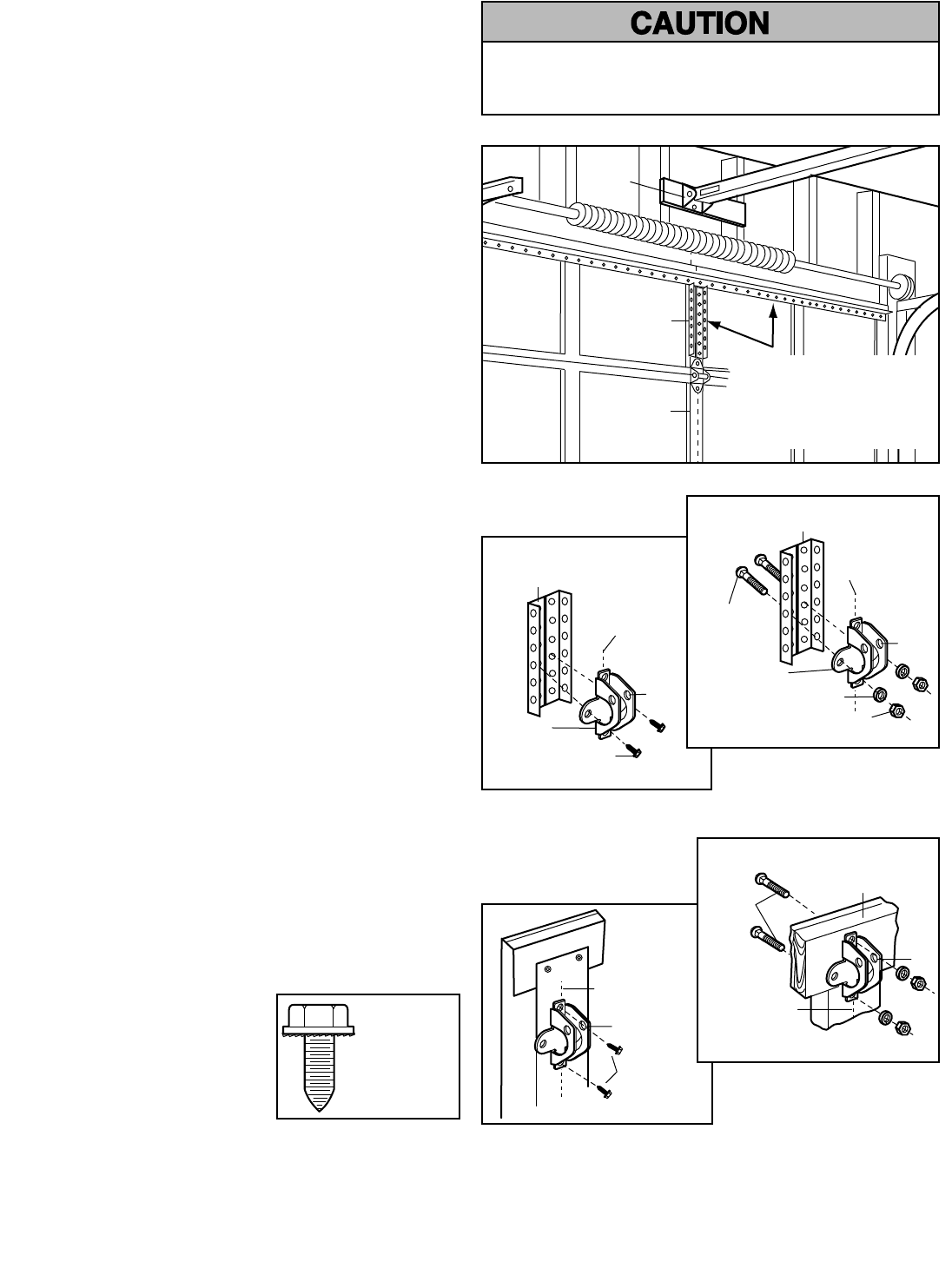 CAUTION