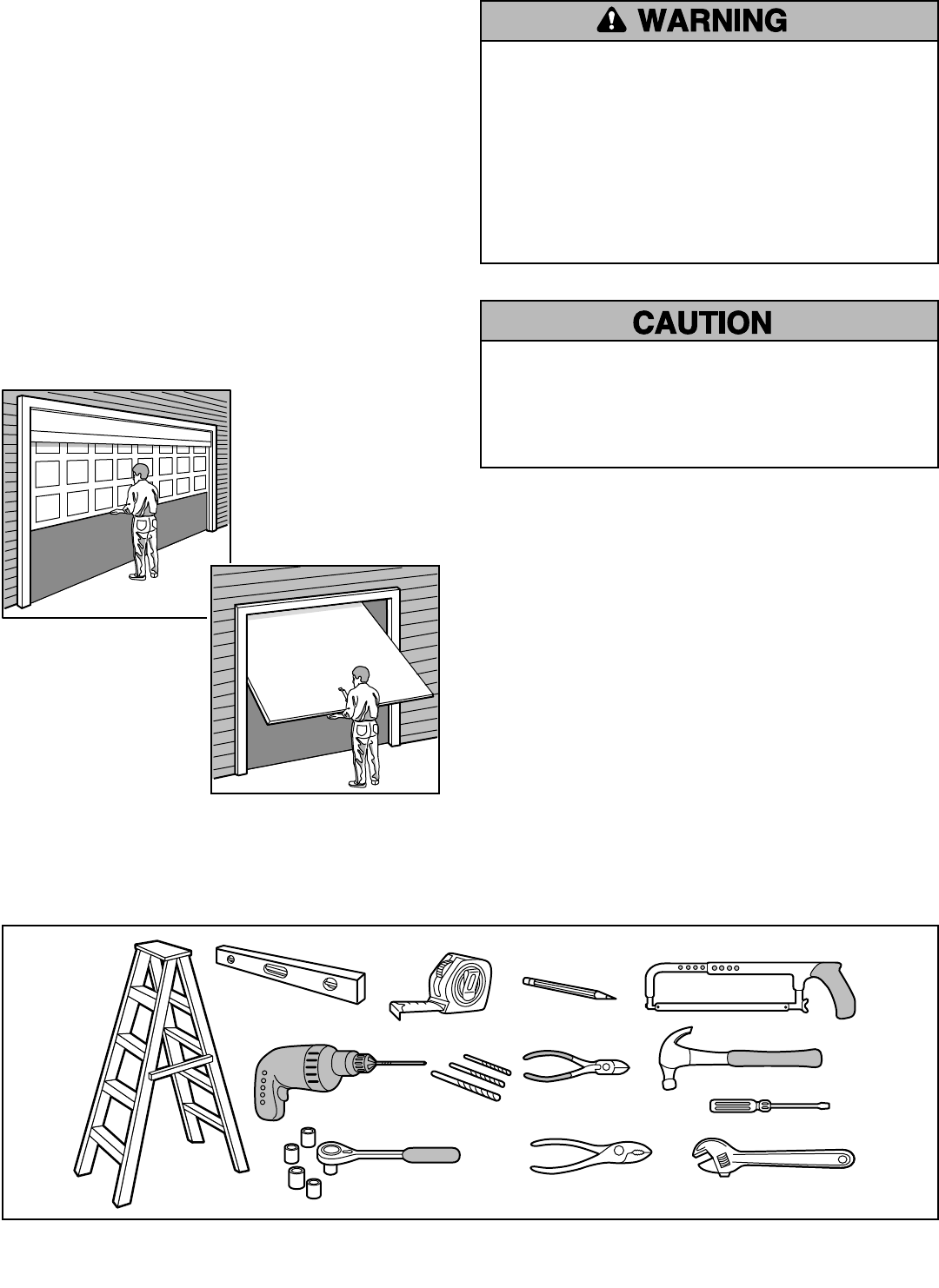 WARNING

CAUTION