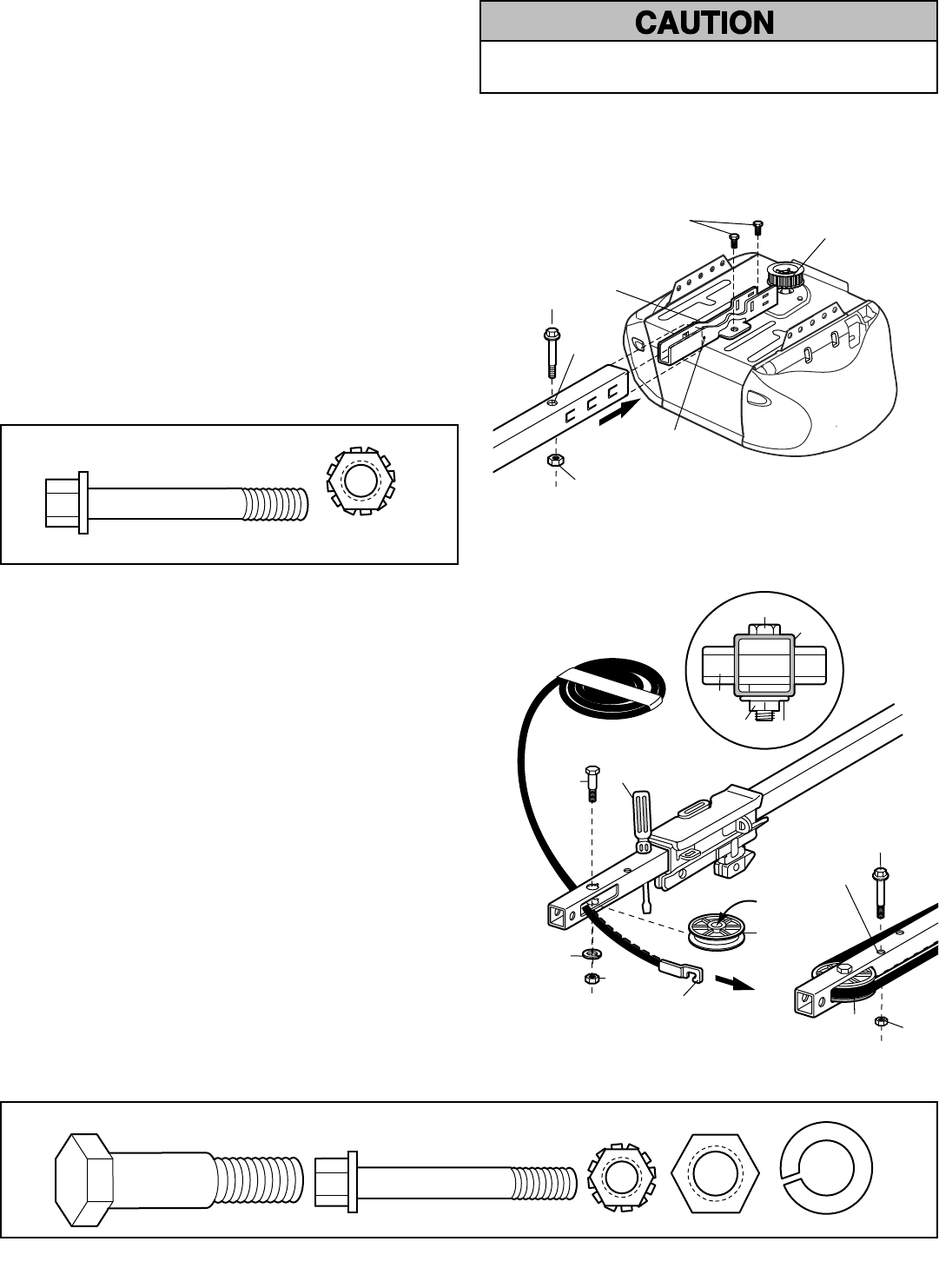 CAUTION