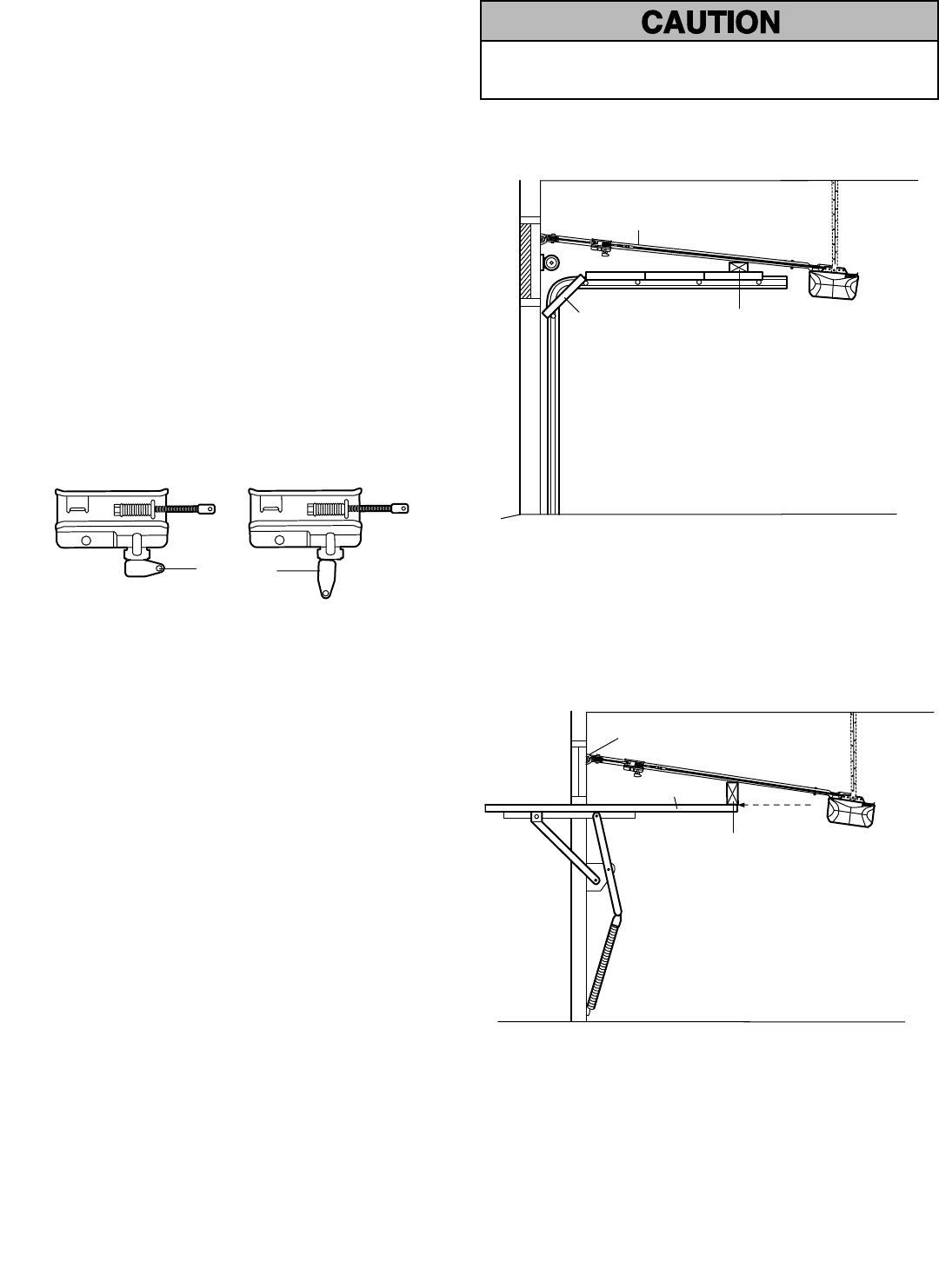 CAUTION