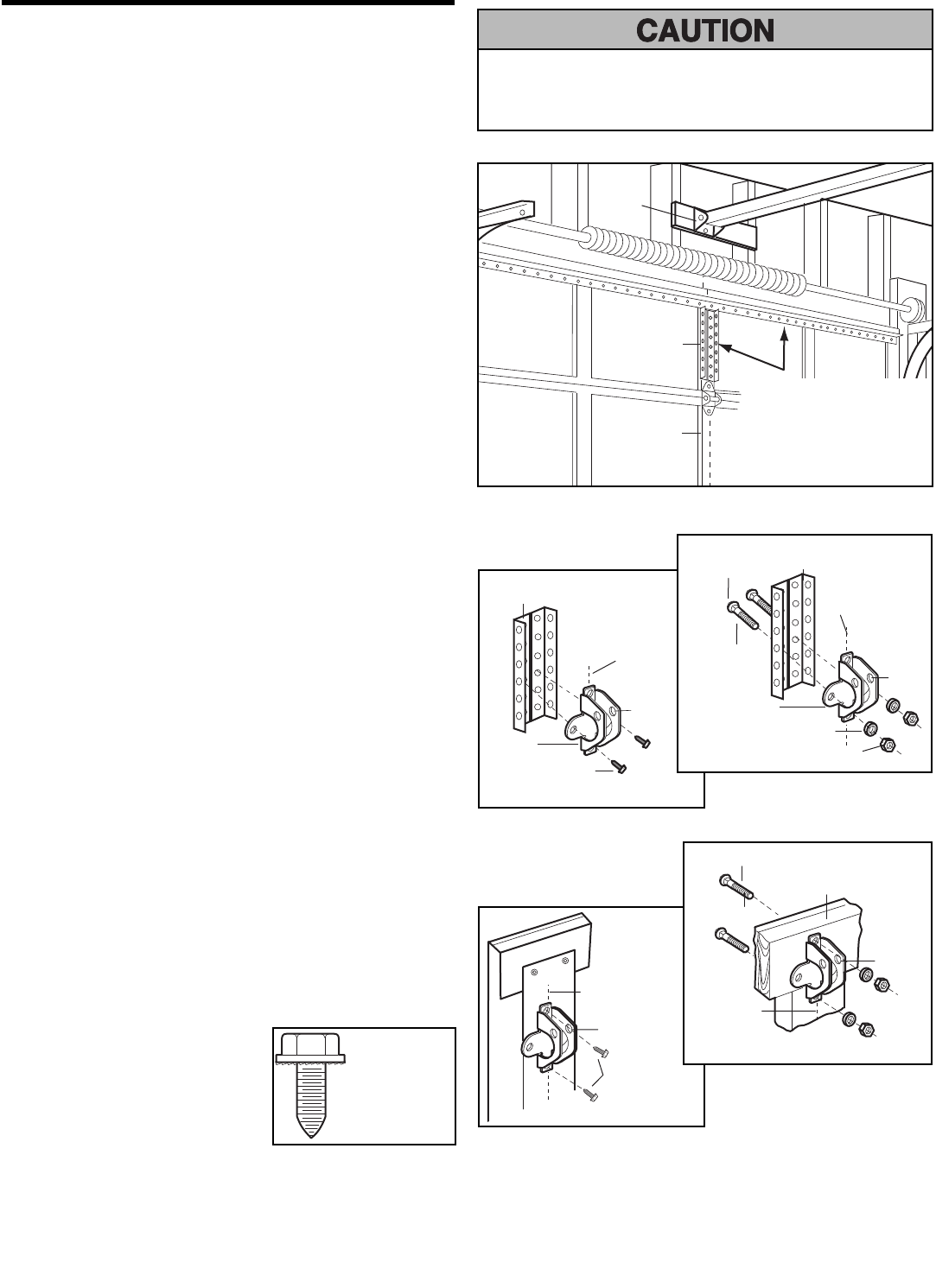 CAUTION