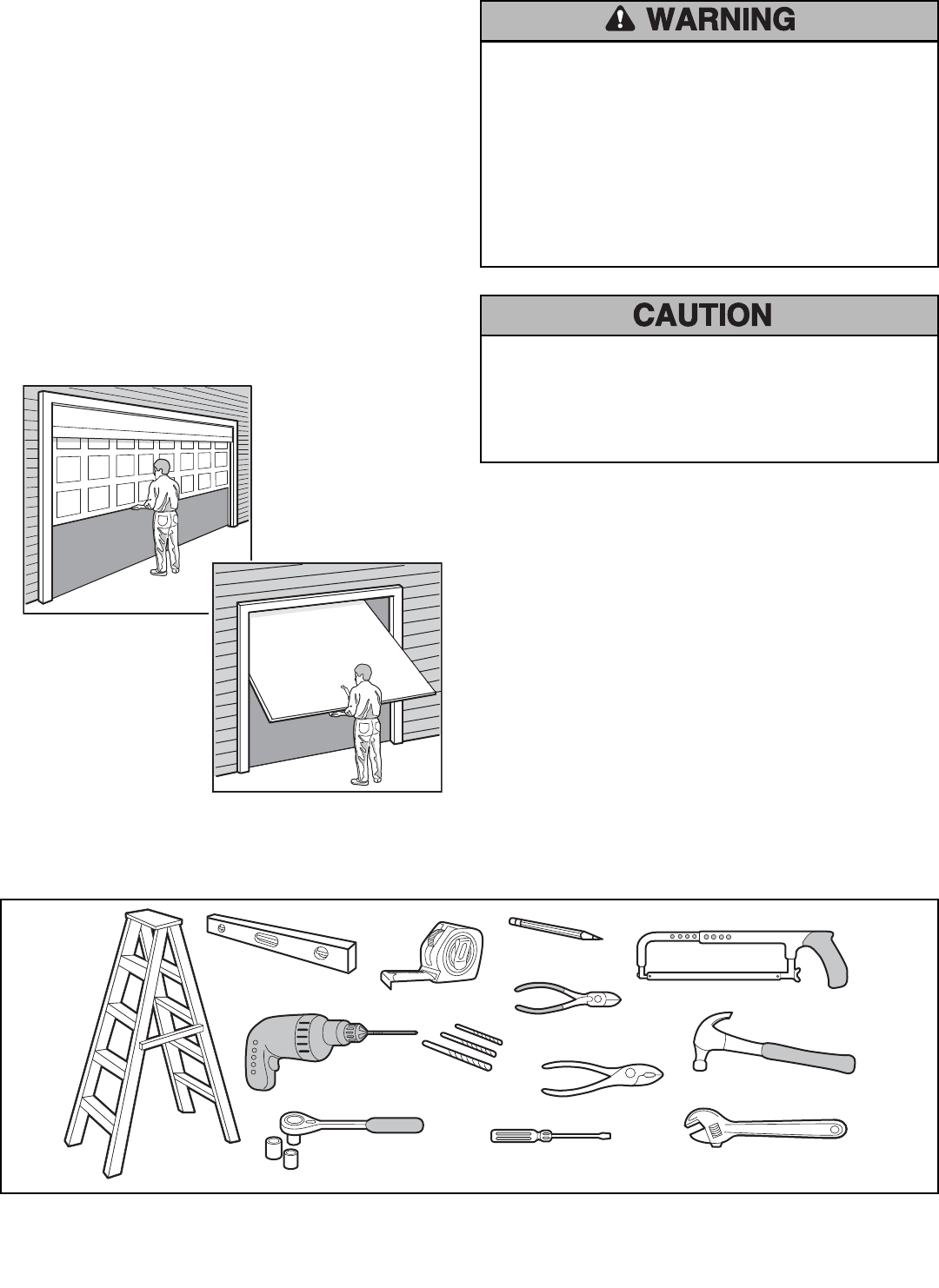 WARNING

CAUTION