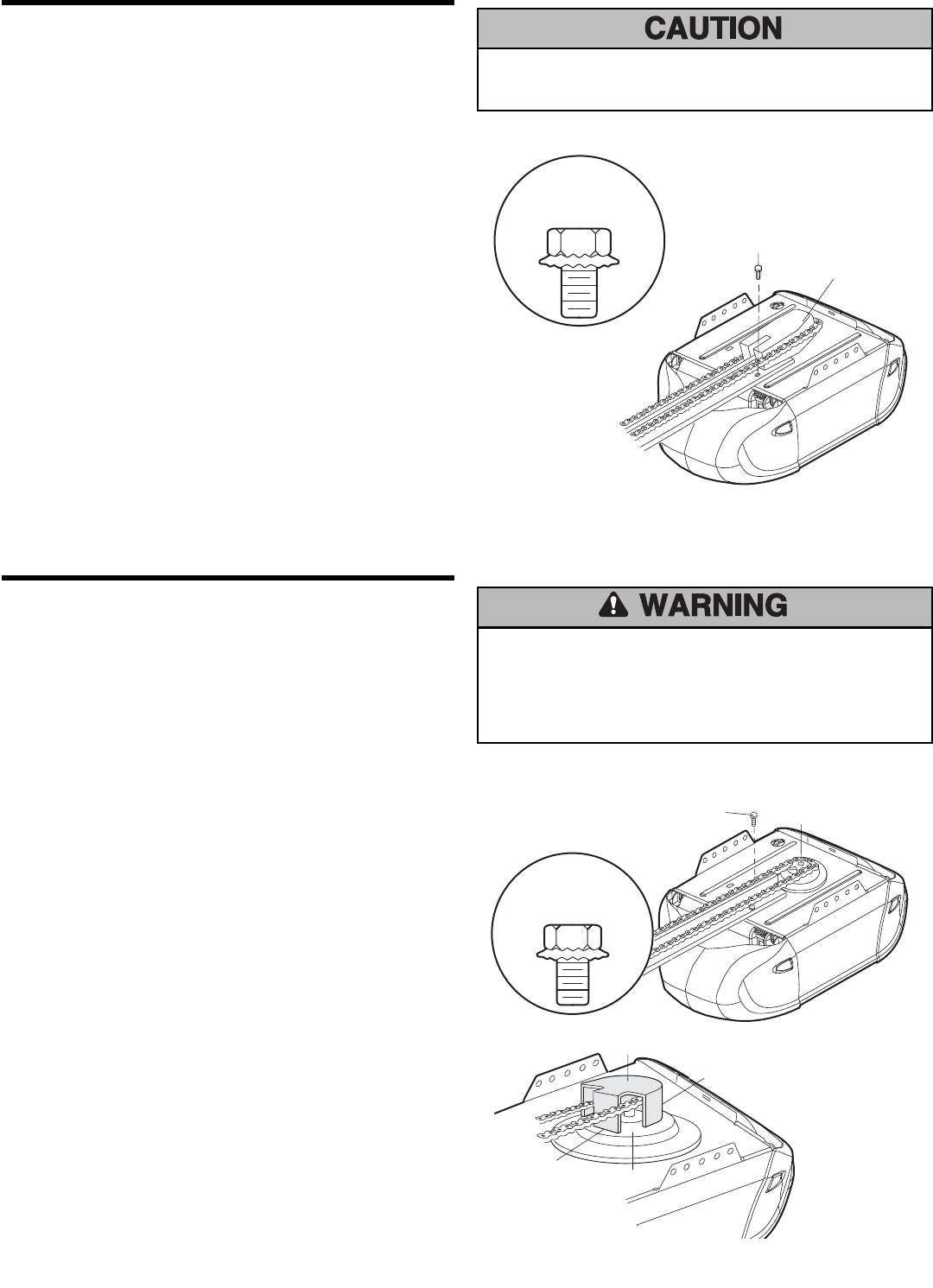 CAUTION

WARNING