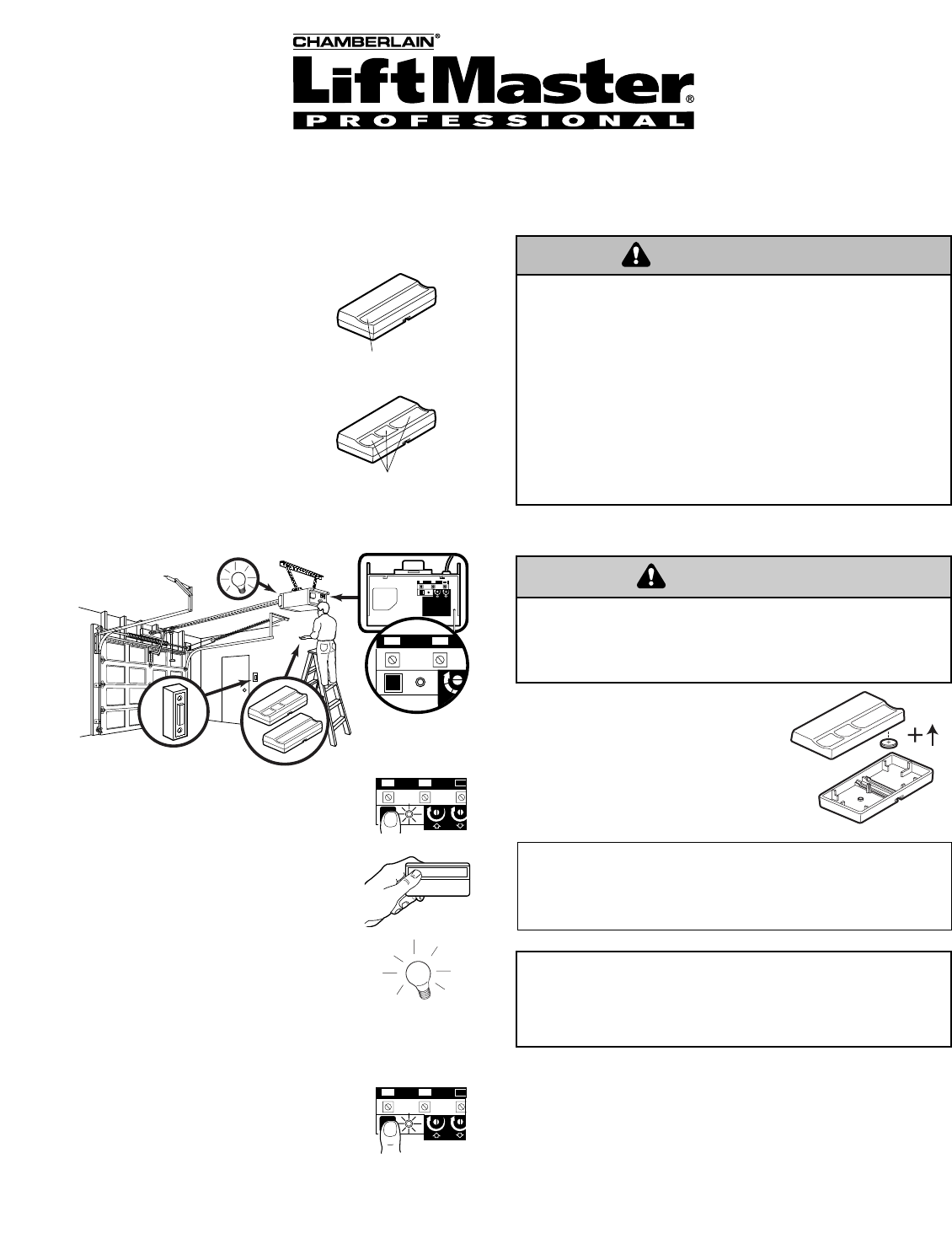 CHAMBERLAIN®
LiftMaster®
PROFESSIONAL