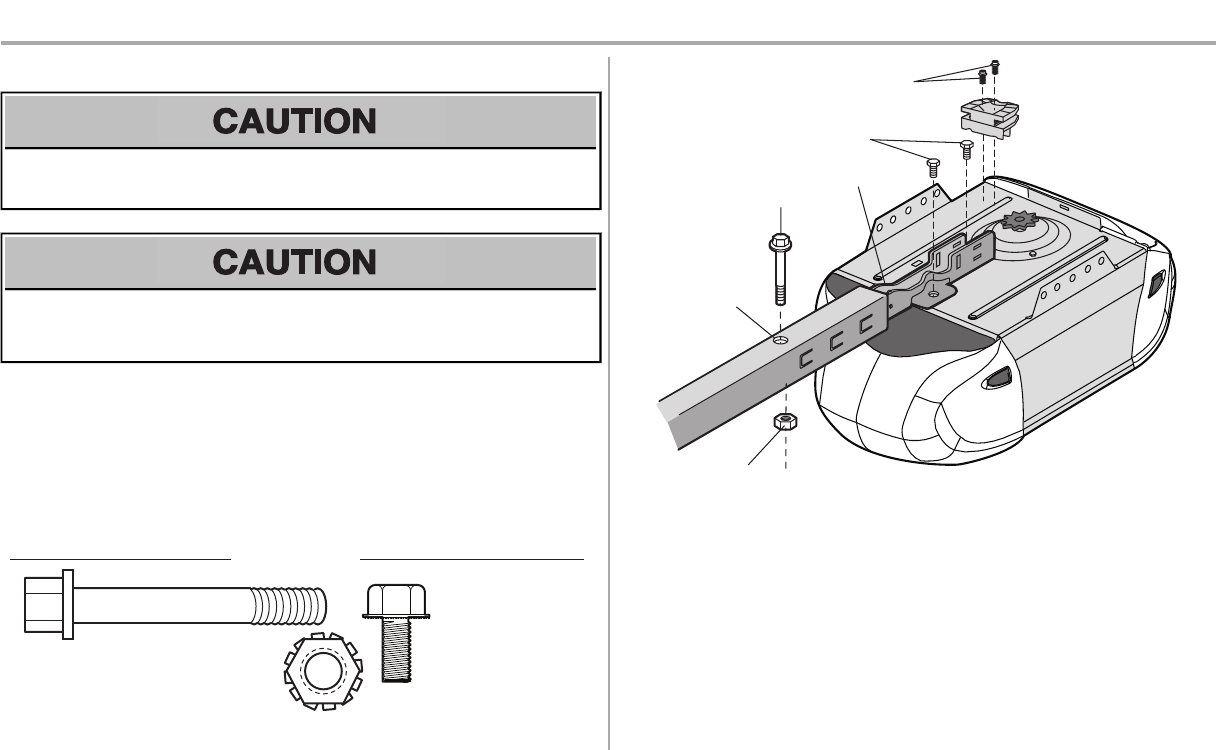 CAUTION

CAUTION