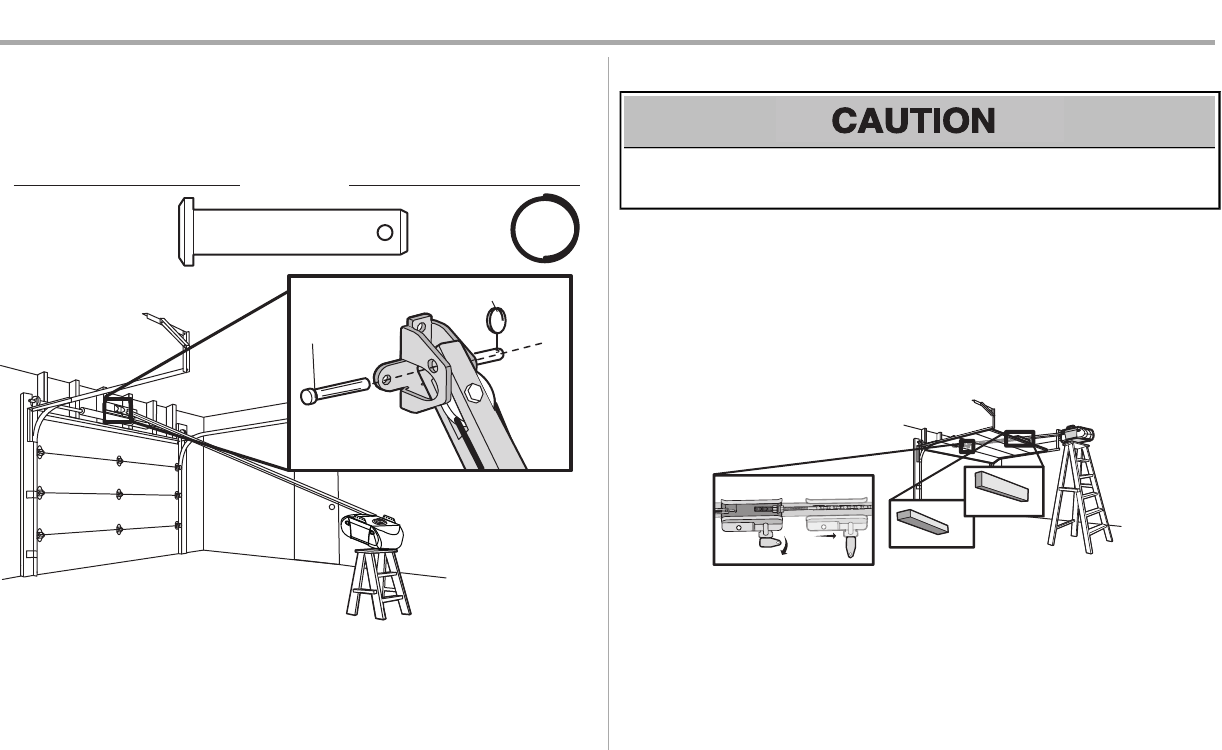 CAUTION