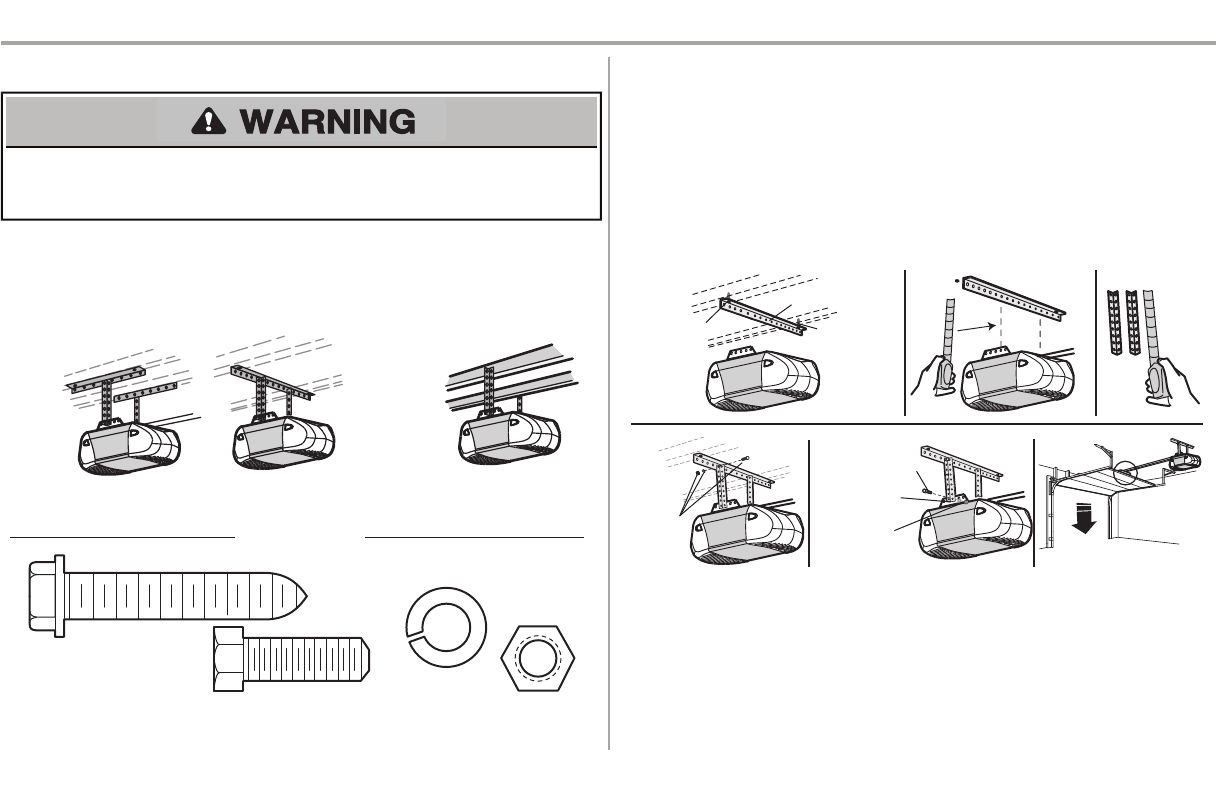 WARNING