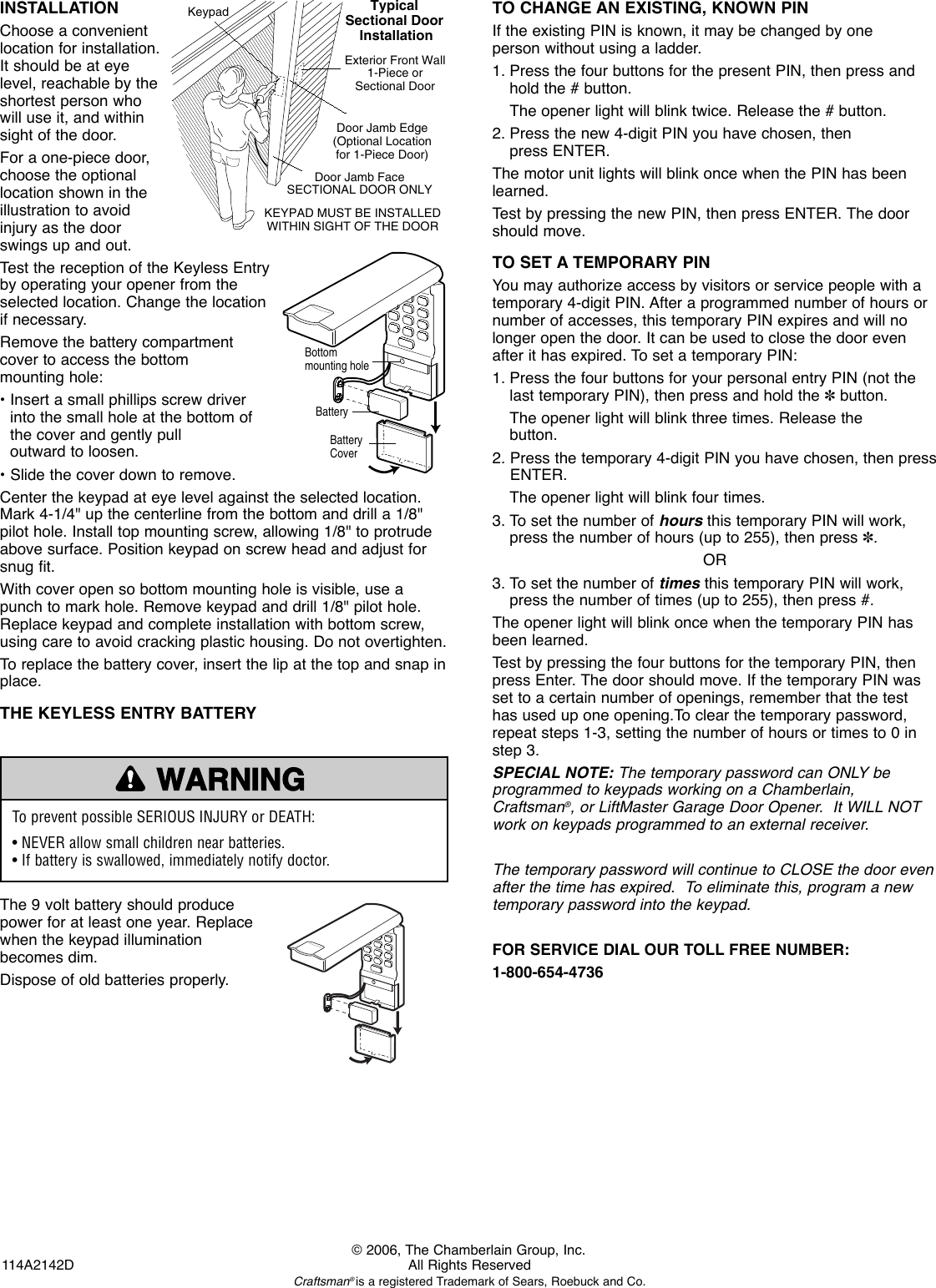 INSTALLATION

Choose a convenient location for installation. It should be at eye level, reachable by the shortest person who will use it, and within sight of the door.

For a one-piece door, choose the optional location shown in the illustration to avoid injury as the door swings up and out.

Keypad

Typical Sectional Door Installation

Exterior Front Wall 1-Piece or Sectional Door

Door Jamb Edge (Optional Location for 1-Piece Door)

Door Jamb Face SECTIONAL DOOR ONLY

KEYPAD MUST BE INSTALLED WITHIN SIGHT OF THE DOOR

Test the reception of the Keyless Entry by operating your opener from the selected location. Change the location if necessary.

Remove the battery compartment cover to access the bottom mounting hole:

• Insert a small phillips screw driver into the small hole at the bottom of the cover and gently pull outward to loosen.

• Slide the cover down to remove.

Bottom mounting hole

Battery

Battery Cover

Center the keypad at eye level against the selected location. Mark 4-1/4" up the centerline from the bottom and drill a 1/8" pilot hole. Install top mounting screw, allowing 1/8" to protrude above surface. Position keypad on screw head and adjust for snug fit.

With cover open so bottom mounting hole is visible, use a punch to mark hole. Remove keypad and drill 1/8" pilot hole. Replace keypad and complete installation with bottom screw, using care to avoid cracking plastic housing. Do not overtighten.

To replace the battery cover, insert the lip at the top and snap in place.

THE KEYLESS ENTRY BATTERY

WARNING

To prevent possible SERIOUS INJURY or DEATH:

• NEVER allow small children near batteries.
• If battery is swallowed, immediately notify doctor.

The 9 volt battery should produce power for at least one year. Replace when the keypad illumination becomes dim.

Dispose of old batteries properly.

TO CHANGE AN EXISTING, KNOWN PIN

If the existing PIN is known, it may be changed by one person without using a ladder.

1. Press the four buttons for the present PIN, then press and hold the # button.

The opener light will blink twice. Release the # button.

2. Press the new 4-digit PIN you have chosen, then press ENTER.

The motor unit lights will blink once when the PIN has been learned.

Test by pressing the new PIN, then press ENTER. The door should move.

TO SET A TEMPORARY PIN

You may authorize access by visitors or service people with a temporary 4-digit PIN. After a programmed number of hours or number of accesses, this temporary PIN expires and will no longer open the door. It can be used to close the door even after it has expired. To set a temporary PIN:

1. Press the four buttons for your personal entry PIN (not the last temporary PIN), then press and hold the ✻ button.

The opener light will blink three times. Release the button.

2. Press the temporary 4-digit PIN you have chosen, then press ENTER.

The opener light will blink four times.

3. To set the number of hours this temporary PIN will work, press the number of hours (up to 255), then press ✻.

OR

3. To set the number of times this temporary PIN will work, press the number of times (up to 255), then press #.

The opener light will blink once when the temporary PIN has been learned.

Test by pressing the four buttons for the temporary PIN, then press Enter. The door should move. If the temporary PIN was set to a certain number of openings, remember that the test has used up one opening.To clear the temporary password, repeat steps 1-3, setting the number of hours or times to 0 in step 3.

SPECIAL NOTE: The temporary password can ONLY be programmed to keypads working on a Chamberlain, Craftsman®, or LiftMaster Garage Door Opener. It WILL NOT work on keypads programmed to an external receiver.

The temporary password will continue to CLOSE the door even after the time has expired. To eliminate this, program a new temporary password into the keypad.

FOR SERVICE DIAL OUR TOLL FREE NUMBER:

1-800-654-4736

114A2142D

© 2006, The Chamberlain Group, Inc.
All Rights Reserved
Craftsman® is a registered Trademark of Sears, Roebuck and Co.