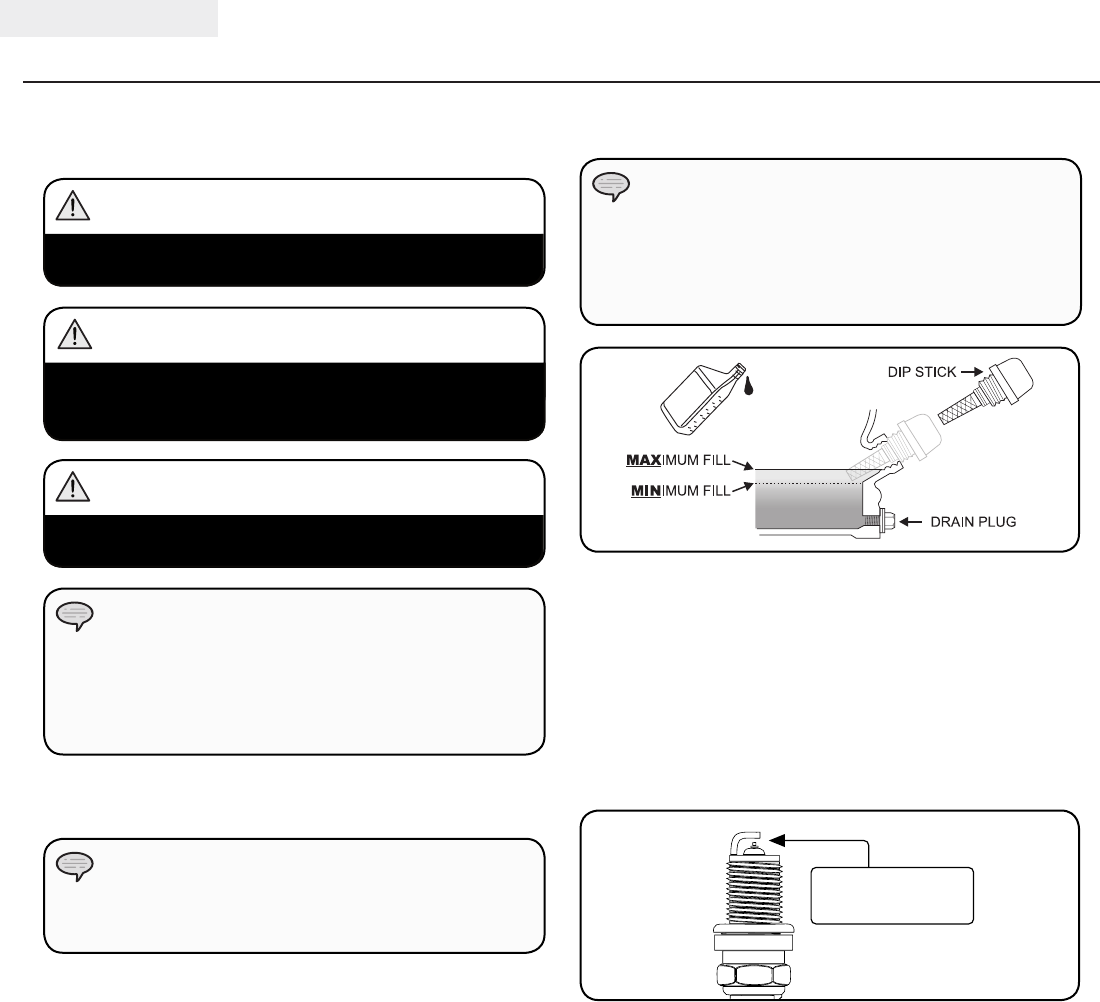 DIP STICK

MAXIMUM FILL

MINIMUM FILL

DRAIN PLUG