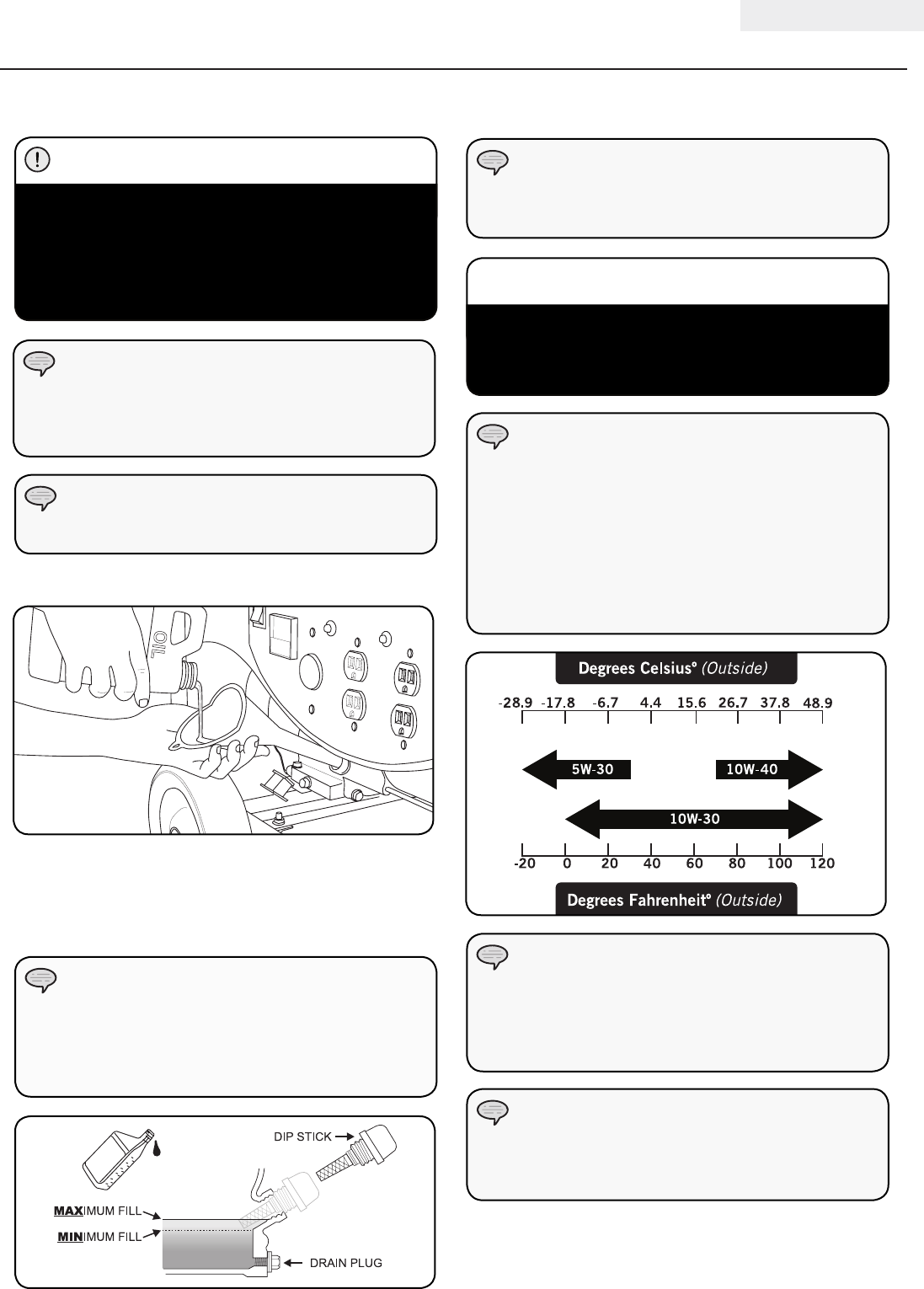 OIL

Degrees Celsius° (Outside)

-28.9 -17.8 -6.7 4.4 15.6 26.7 37.8 48.9

5W-30

10W-40

10W-30

-20 0 20 40 60 80 100 120

Degrees Fahrenheit° (Outside)

DIP STICK

MAXIMUM FILL

MINIMUM FILL

DRAIN PLUG