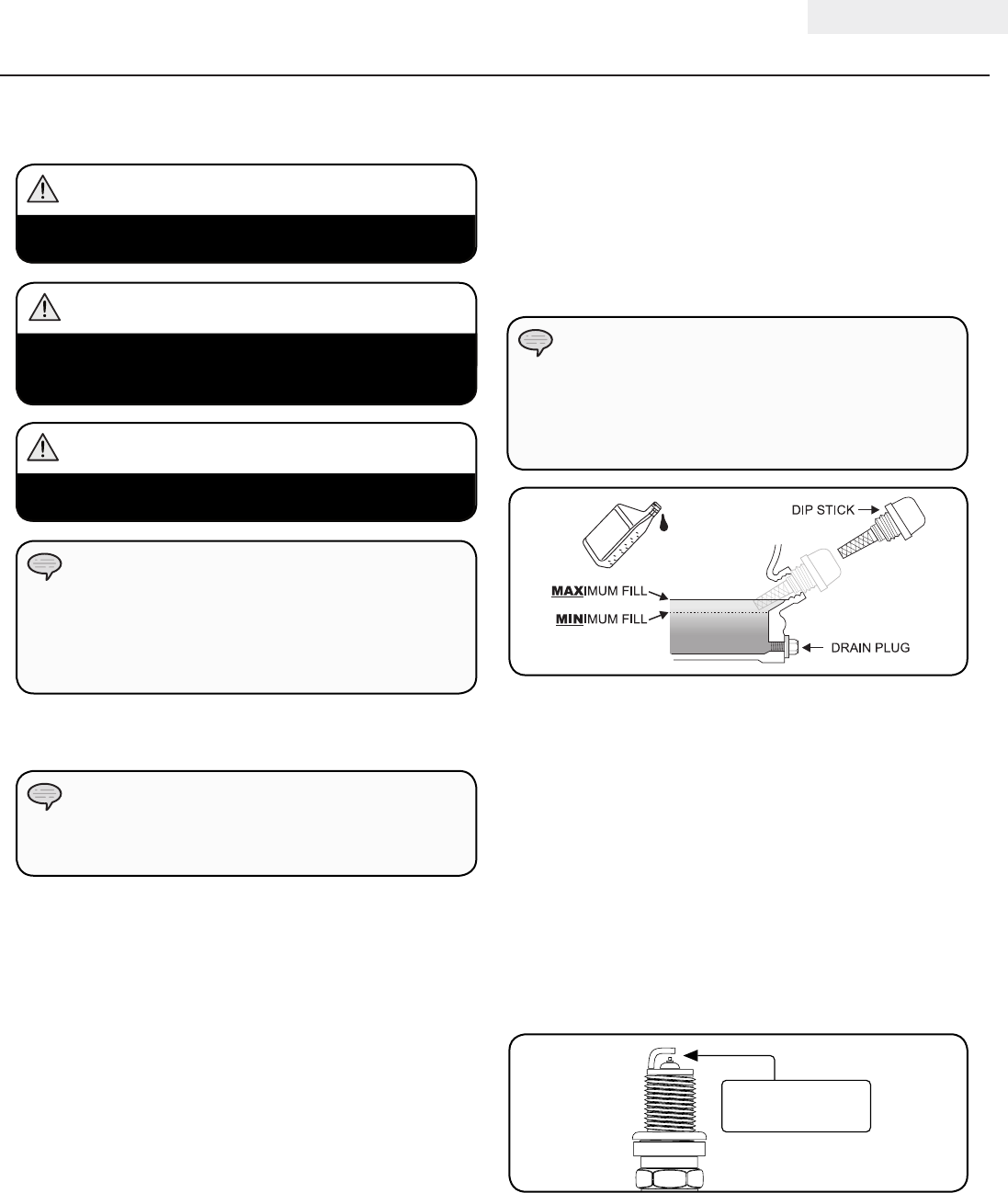 DIP STICK

MAXIMUM FILL

MINIMUM FILL

DRAIN PLUG