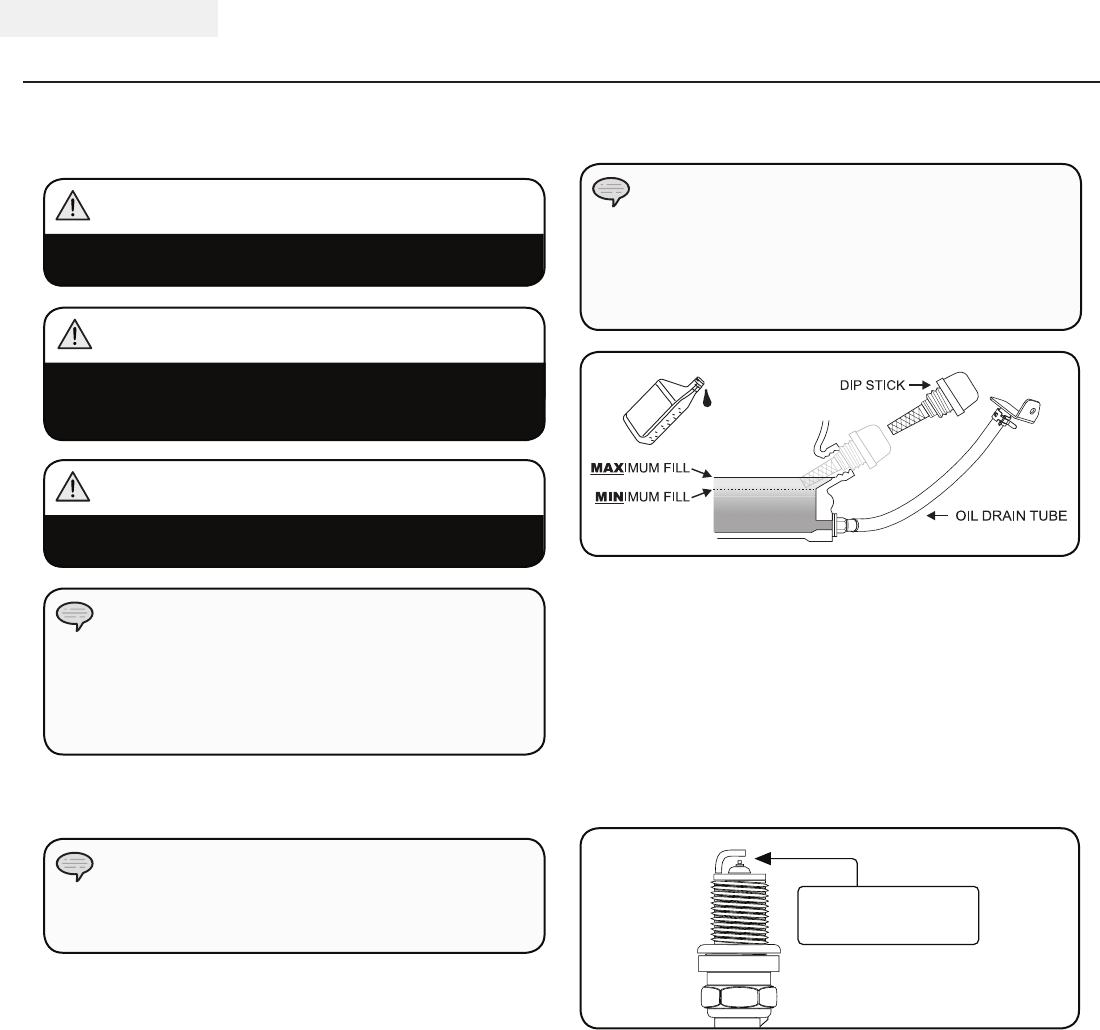 DIP STICK

MAXIMUM FILL

MINIMUM FILL

OIL DRAIN TUBE