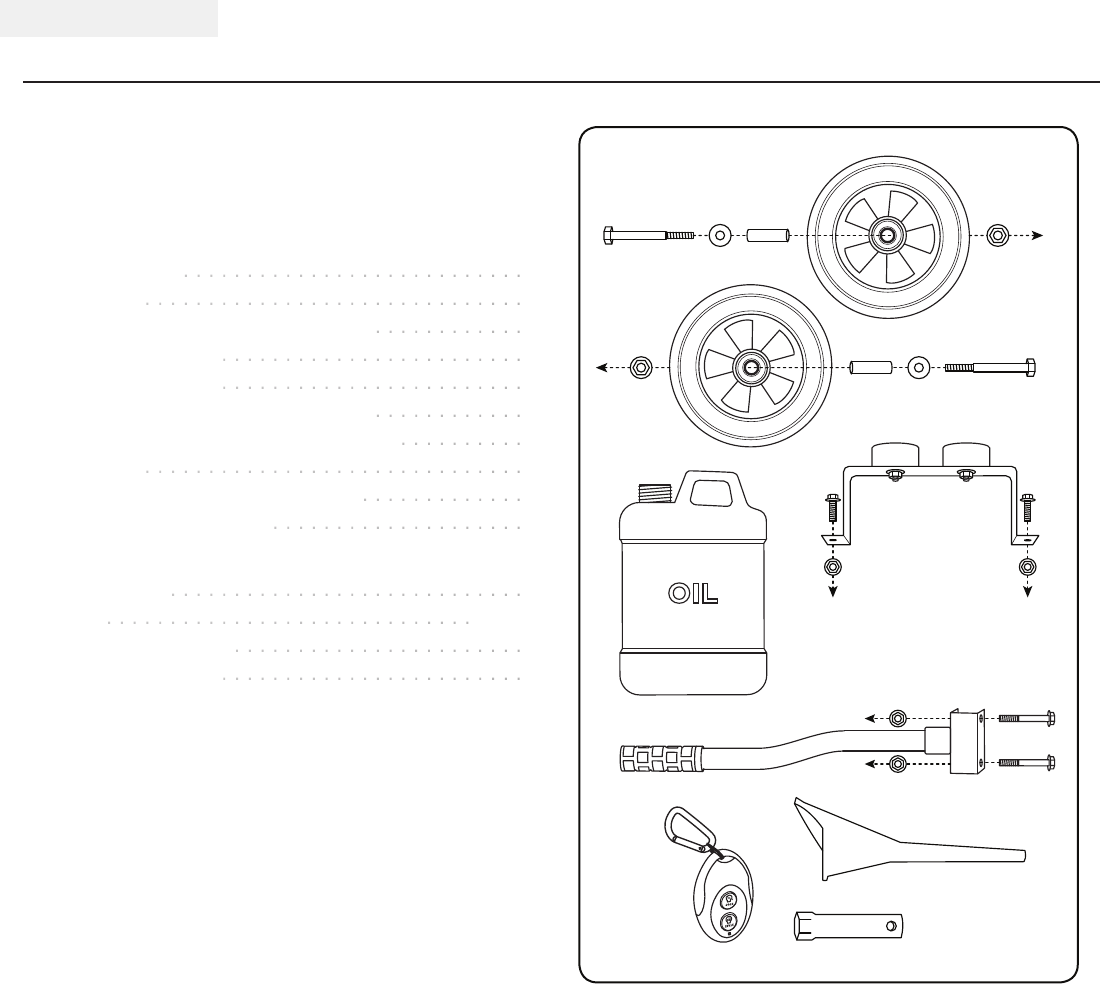 OIL