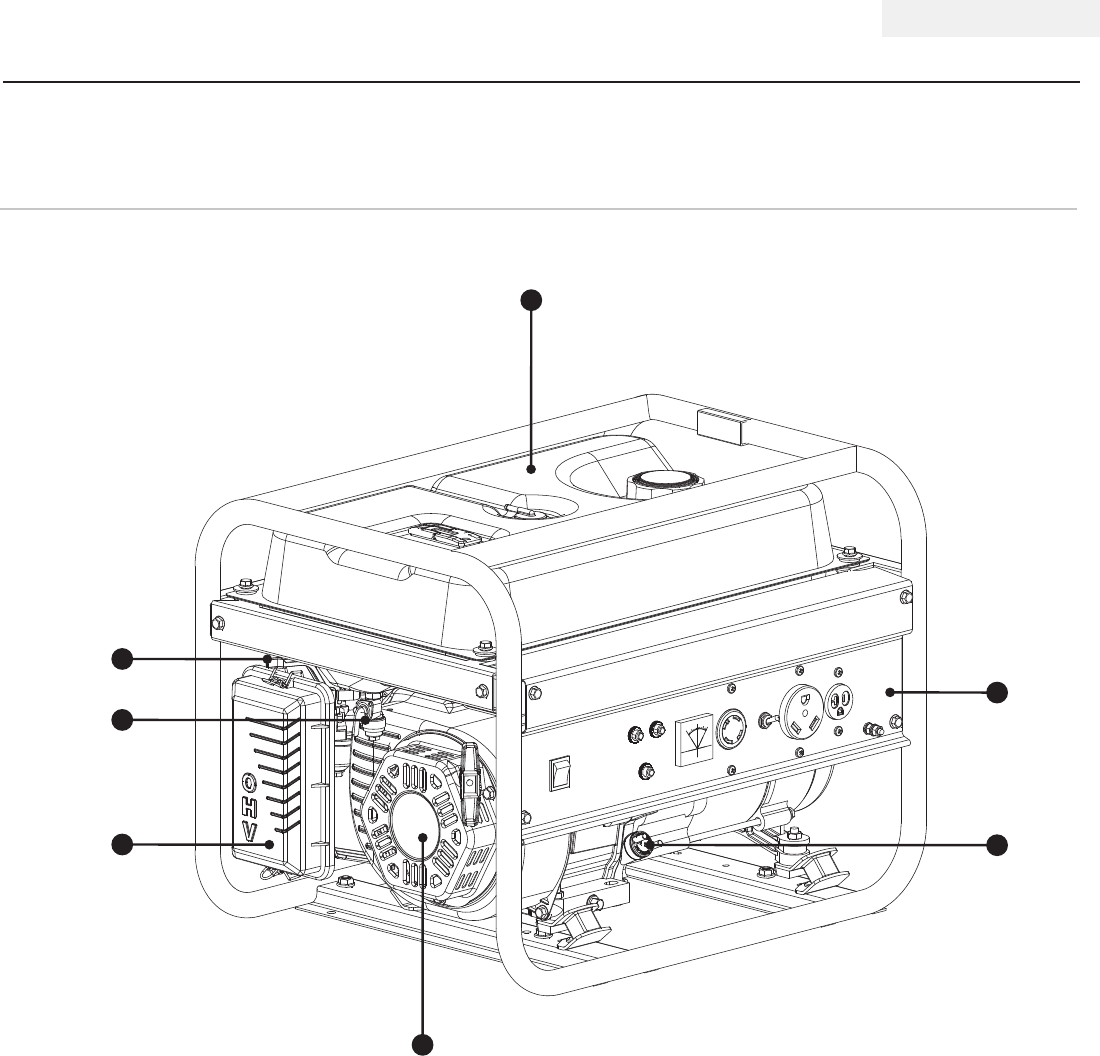 O
H
V