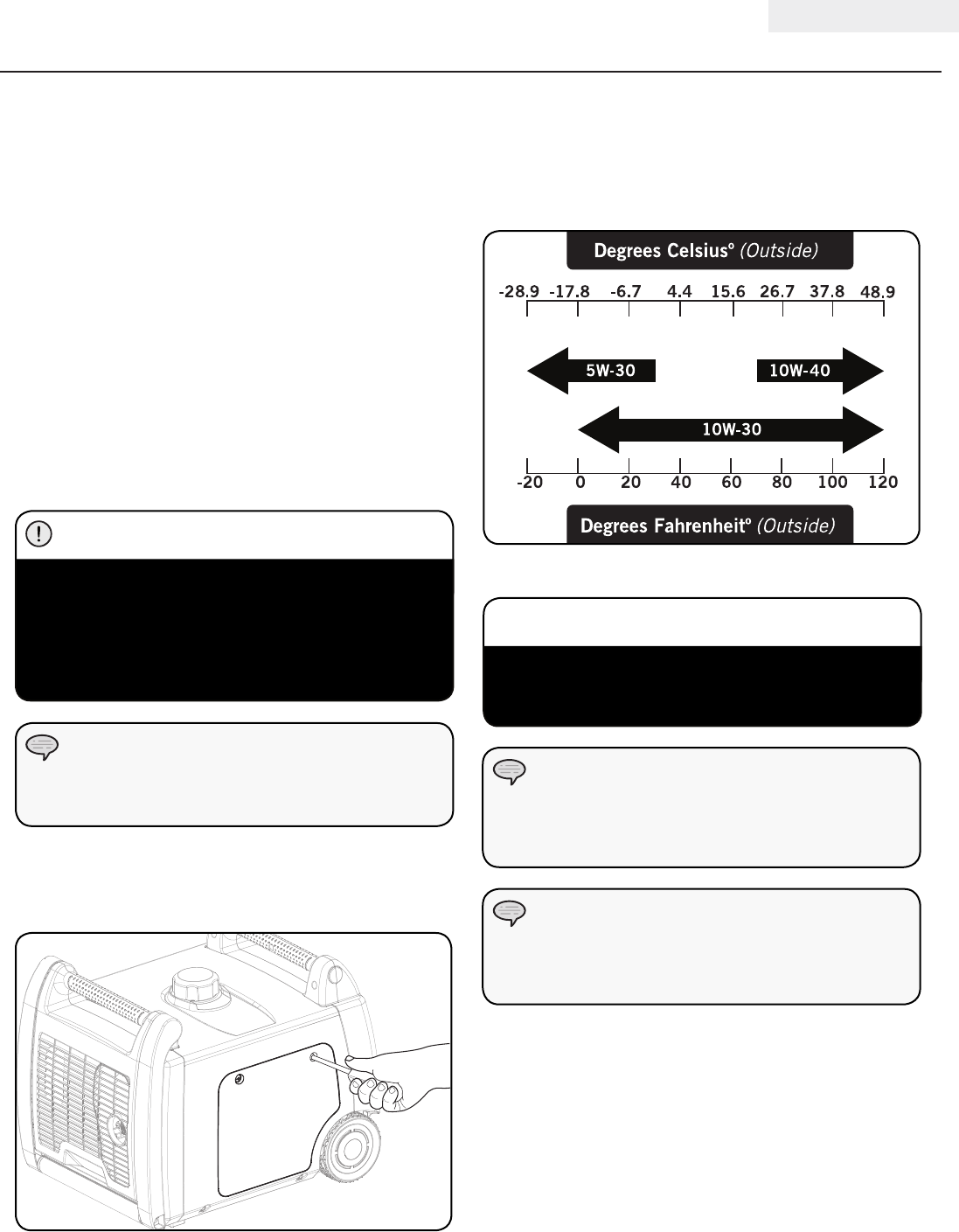 Degrees Celsius° (Outside)

-28.9 -17.8 -6.7 4.4 15.6 26.7 37.8 48.9

5W-30

10W-40

10W-30

-20 0 20 40 60 80 100 120

Degrees Fahrenheit° (Outside)