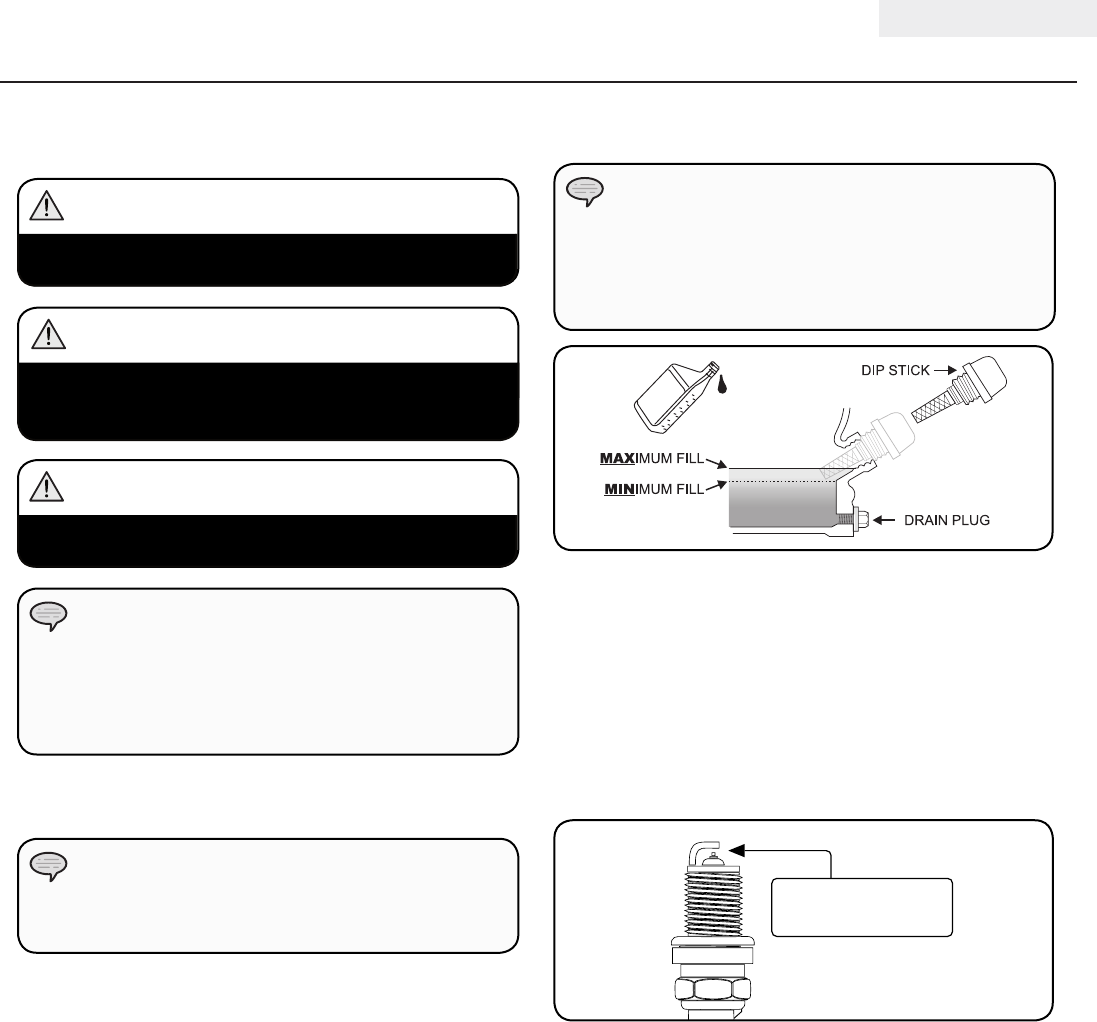 DIP STICK

MAXIMUM FILL

MINIMUM FILL

DRAIN PLUG