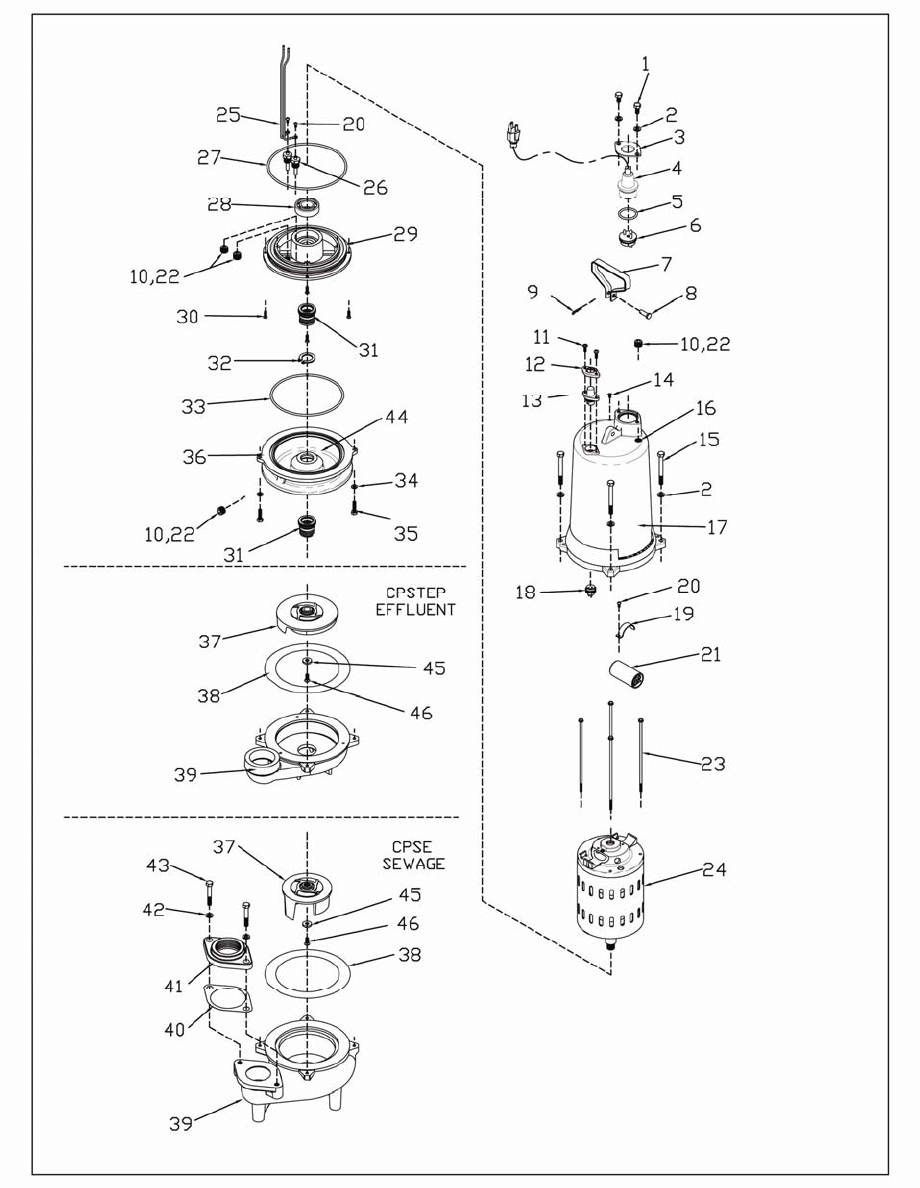 25
20
27
26
28
29
10,22
30
31
32
33
44
36
34
10,22
35
31

CPSTEP
EFFLUENT
37
45
38
46
39

CPSE
SEWAGE
37
43
45
42
46
38
41
40
39

1
2
3
4
5
6
7
9
8
11
10,22
12
14
13
16
15
2
17
18
20
19
21
23
24