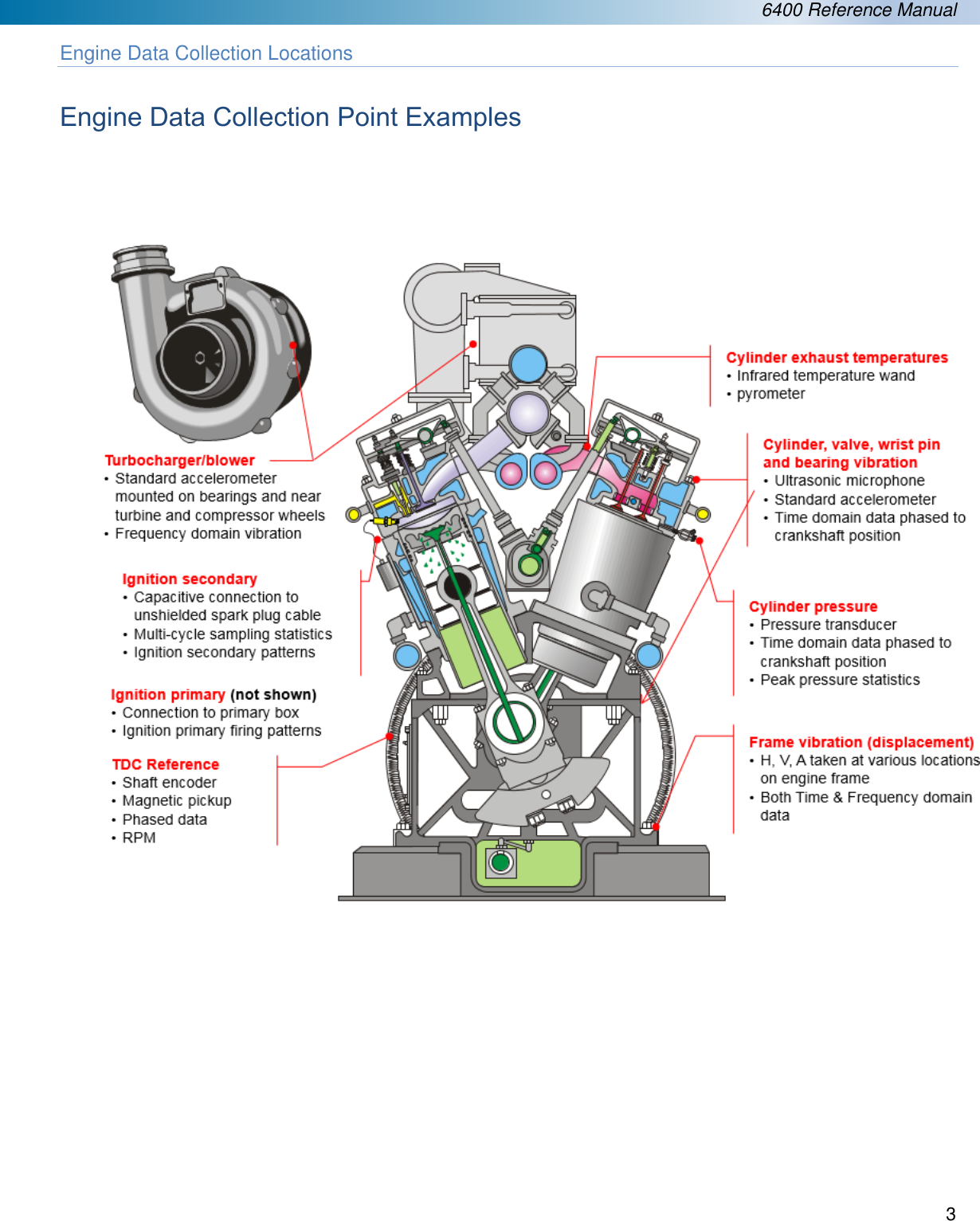 6400 Reference Manual

Engine Data Collection Locations

Engine Data Collection Point Examples

Turbocharger/blower
• Standard accelerometer mounted on bearings and near turbine and compressor wheels
• Frequency domain vibration

Ignition secondary
• Capacitive connection to unshielded spark plug cable
• Multi-cycle sampling statistics
• Ignition secondary patterns

Ignition primary (not shown)
• Connection to primary box
• Ignition primary firing patterns

TDC Reference
• Shaft encoder
• Magnetic pickup
• Phased data
• RPM

Cylinder exhaust temperatures
• Infrared temperature wand
• pyrometer

Cylinder, valve, wrist pin and bearing vibration
• Ultrasonic microphone
• Standard accelerometer
• Time domain data phased to crankshaft position

Cylinder pressure
• Pressure transducer
• Time domain data phased to crankshaft position
• Peak pressure statistics

Frame vibration (displacement)
• H, V, A taken at various locations on engine frame
• Both Time & Frequency domain data

3