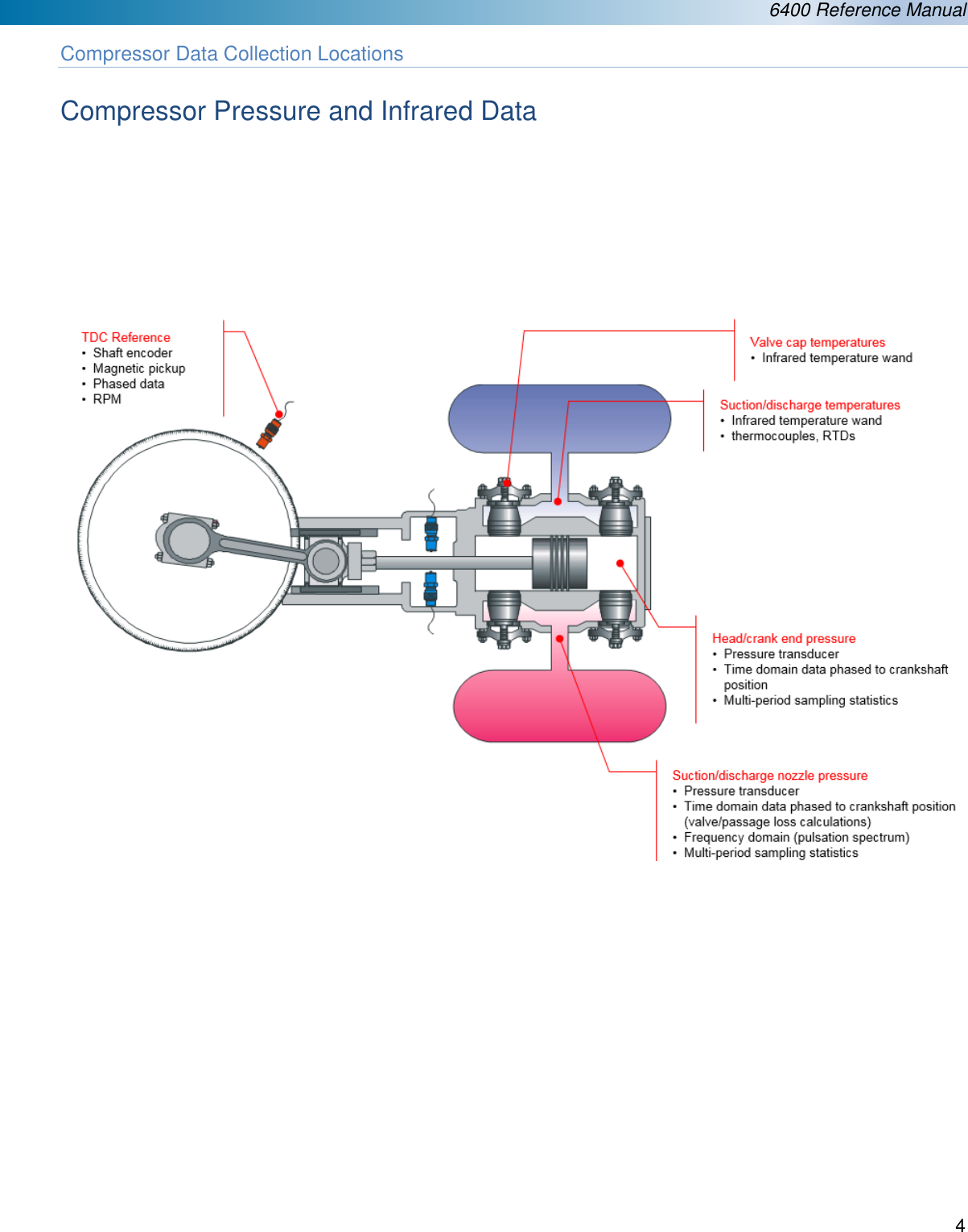 6400 Reference Manual

Compressor Data Collection Locations

Compressor Pressure and Infrared Data

TDC Reference
• Shaft encoder
• Magnetic pickup
• Phased data
• RPM

Valve cap temperatures
• Infrared temperature wand

Suction/discharge temperatures
• Infrared temperature wand
• thermocouples, RTDs

Head/crank end pressure
• Pressure transducer
• Time domain data phased to crankshaft position
• Multi-period sampling statistics

Suction/discharge nozzle pressure
• Pressure transducer
• Time domain data phased to crankshaft position (valve/passage loss calculations)
• Frequency domain (pulsation spectrum)
• Multi-period sampling statistics

4