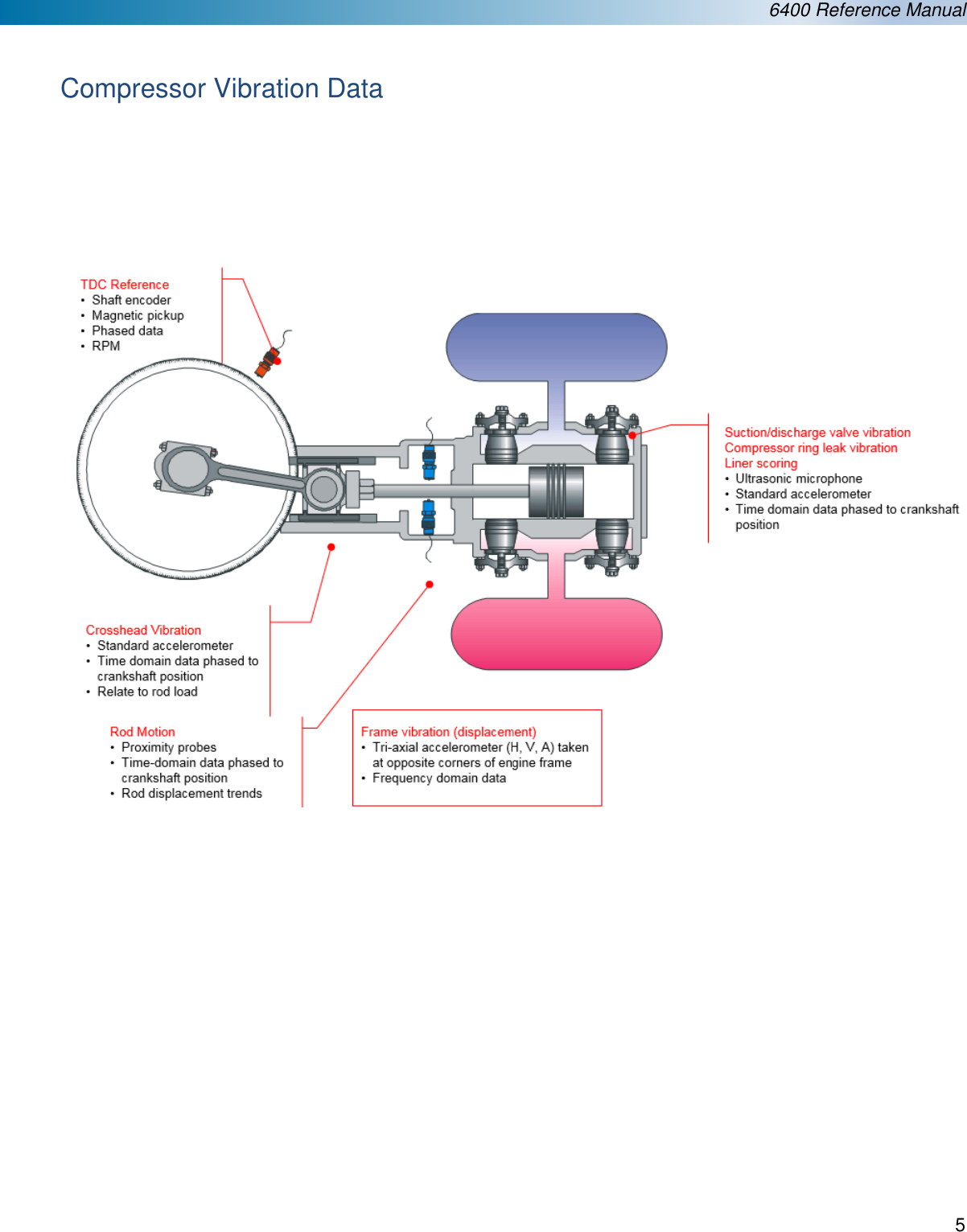 6400 Reference Manual

Compressor Vibration Data

TDC Reference
• Shaft encoder
• Magnetic pickup
• Phased data
• RPM

Suction/discharge valve vibration
Compressor ring leak vibration
Liner scoring
• Ultrasonic microphone
• Standard accelerometer
• Time domain data phased to crankshaft position

Crosshead Vibration
• Standard accelerometer
• Time domain data phased to crankshaft position
• Relate to rod load

Rod Motion
• Proximity probes
• Time-domain data phased to crankshaft position
• Rod displacement trends

Frame vibration (displacement)
• Tri-axial accelerometer (H, V, A) taken at opposite corners of engine frame
• Frequency domain data

5