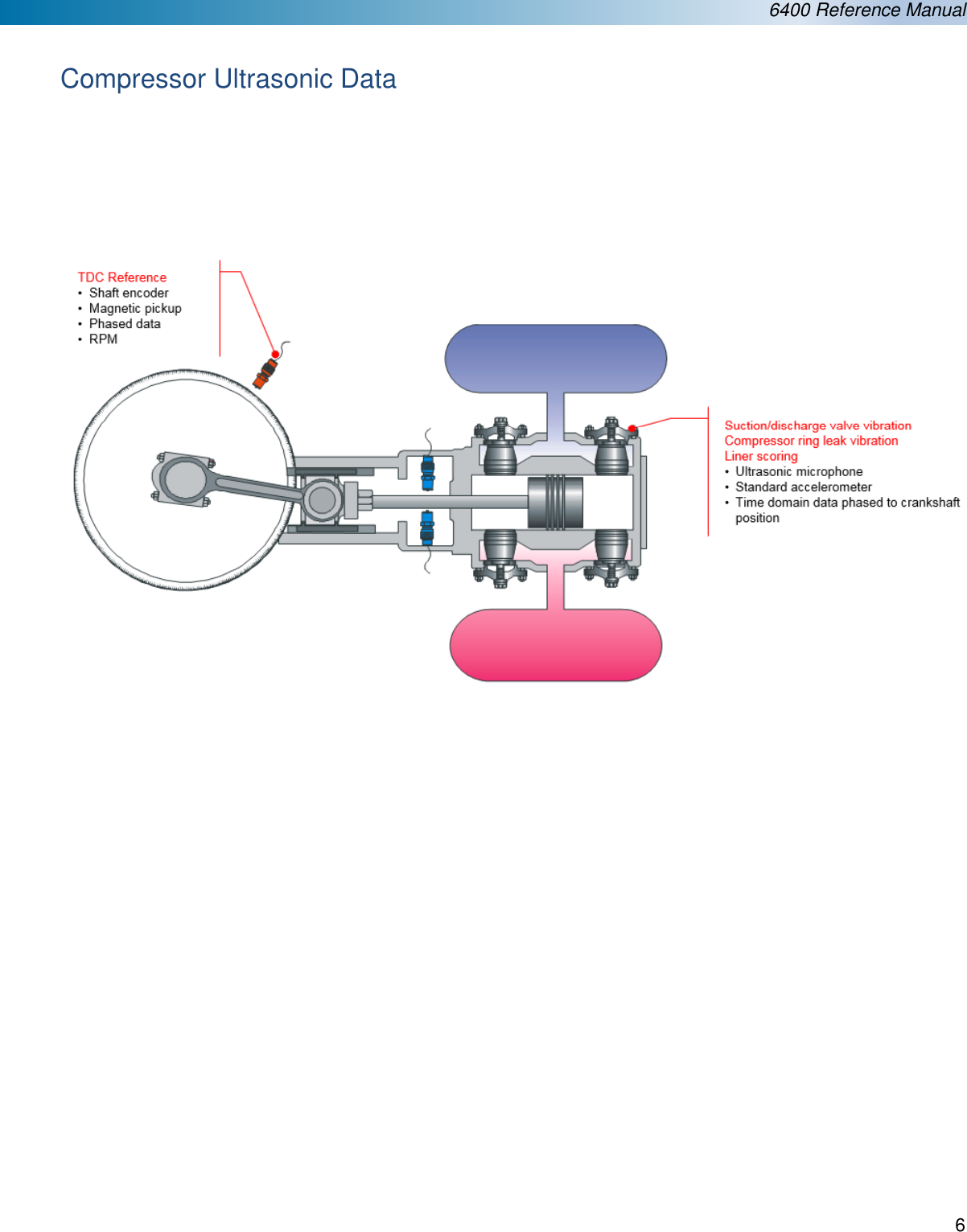 6400 Reference Manual

Compressor Ultrasonic Data

TDC Reference
• Shaft encoder
• Magnetic pickup
• Phased data
• RPM

Suction/discharge valve vibration
Compressor ring leak vibration
Liner scoring
• Ultrasonic microphone
• Standard accelerometer
• Time domain data phased to crankshaft position

6