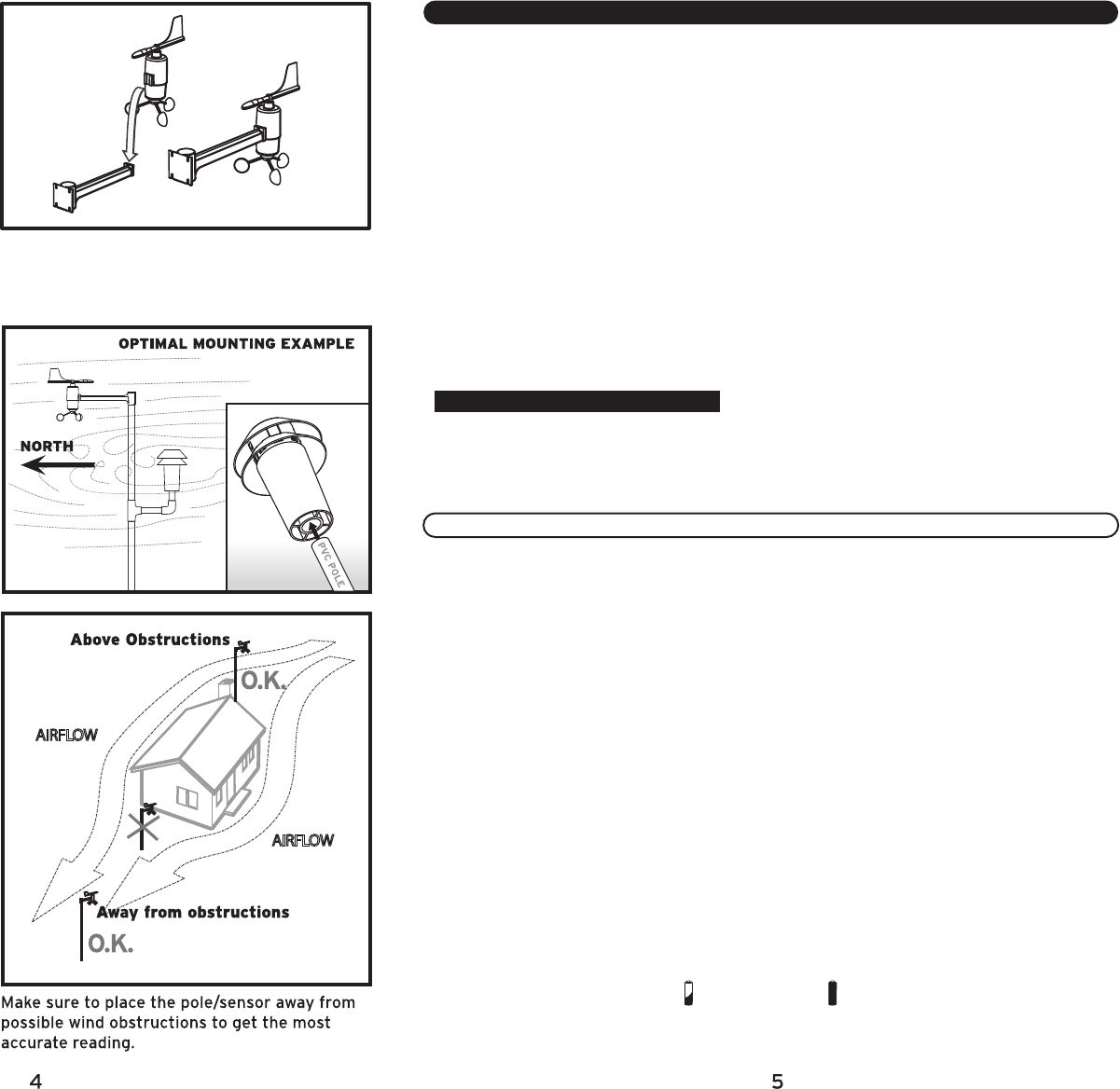 OPTIMAL MOUNTING EXAMPLE

NORTH

PVC POLE

Above Obstructions

O.K.

AIRFLOW

AIRFLOW

Away from obstructions

O.K.

Make sure to place the pole/sensor away from possible wind obstructions to get the most accurate reading.

4

5