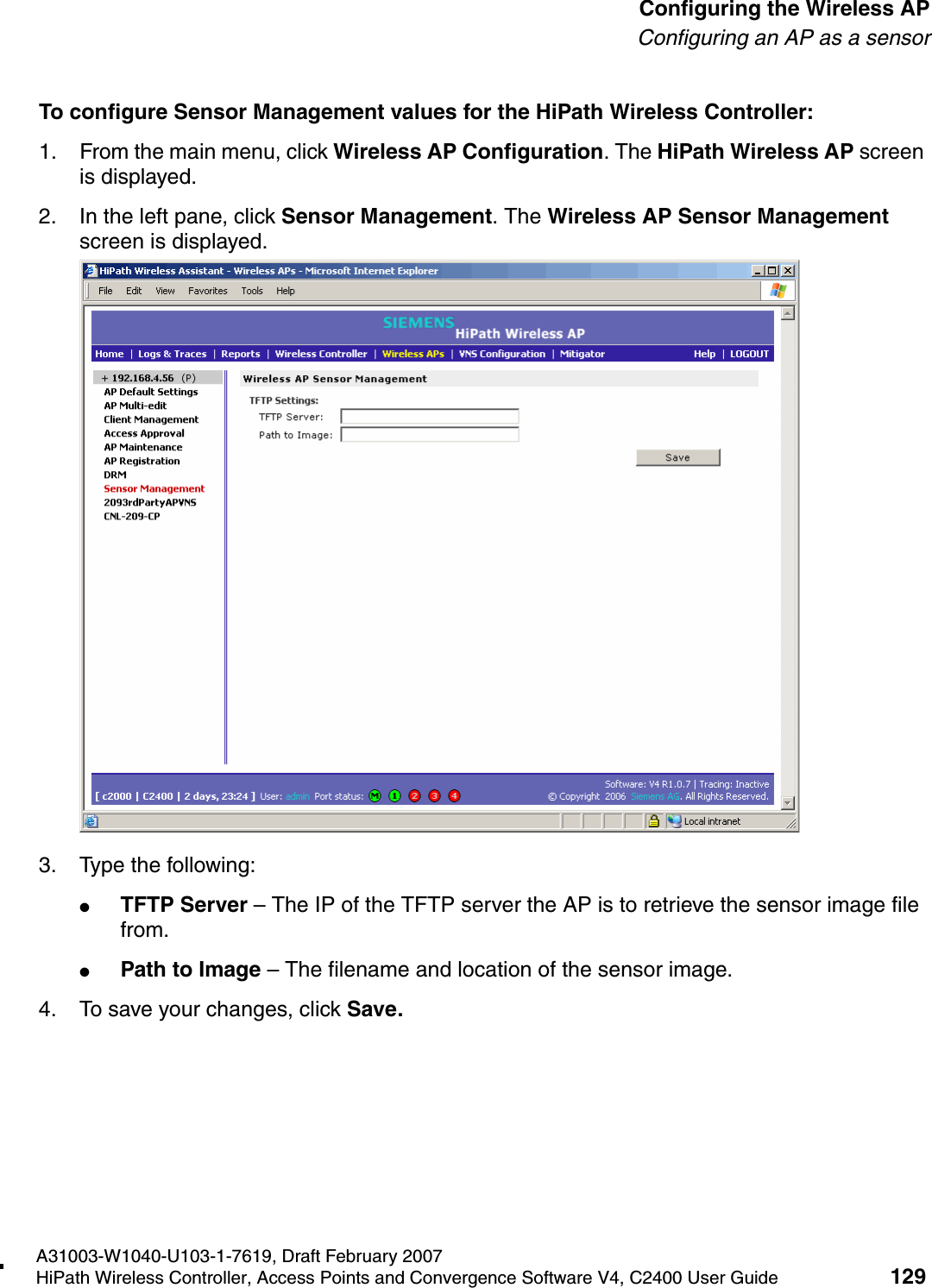 Configuring the Wireless AP
Configuring an AP as a sensor

To configure Sensor Management values for the HiPath Wireless Controller:

1. From the main menu, click Wireless AP Configuration. The HiPath Wireless AP screen is displayed.

2. In the left pane, click Sensor Management. The Wireless AP Sensor Management screen is displayed.

HiPath Wireless Assistant - Wireless APs - Microsoft Internet Explorer
File Edit View Favorites Tools Help

SIEMENS HiPath Wireless AP
Home | Logs & Traces | Reports | Wireless Controller | Wireless APs | VNS Configuration | Mitigator Help | LOGOUT

+ 192.168.4.56 (P)
AP Default Settings
AP Multi-edit
Client Management
Access Approval
AP Maintenance
AP Registration
DRM
Sensor Management
2093rdPartyAPVNS
CNL-209-CP

Wireless AP Sensor Management
TFTP Settings:
TFTP Server:
Path to Image:
Save

[ c2000 | C2400 | 2 days, 23:24 ] User: admin Port status: M 1 2 3 4
Software: V4 R1.0.7 | Tracing: Inactive
© Copyright 2006 Siemens AG. All Rights Reserved.
Local intranet

3. Type the following:

● TFTP Server – The IP of the TFTP server the AP is to retrieve the sensor image file from.

● Path to Image – The filename and location of the sensor image.

4. To save your changes, click Save.

A31003-W1040-U103-1-7619, Draft February 2007
HiPath Wireless Controller, Access Points and Convergence Software V4, C2400 User Guide 129