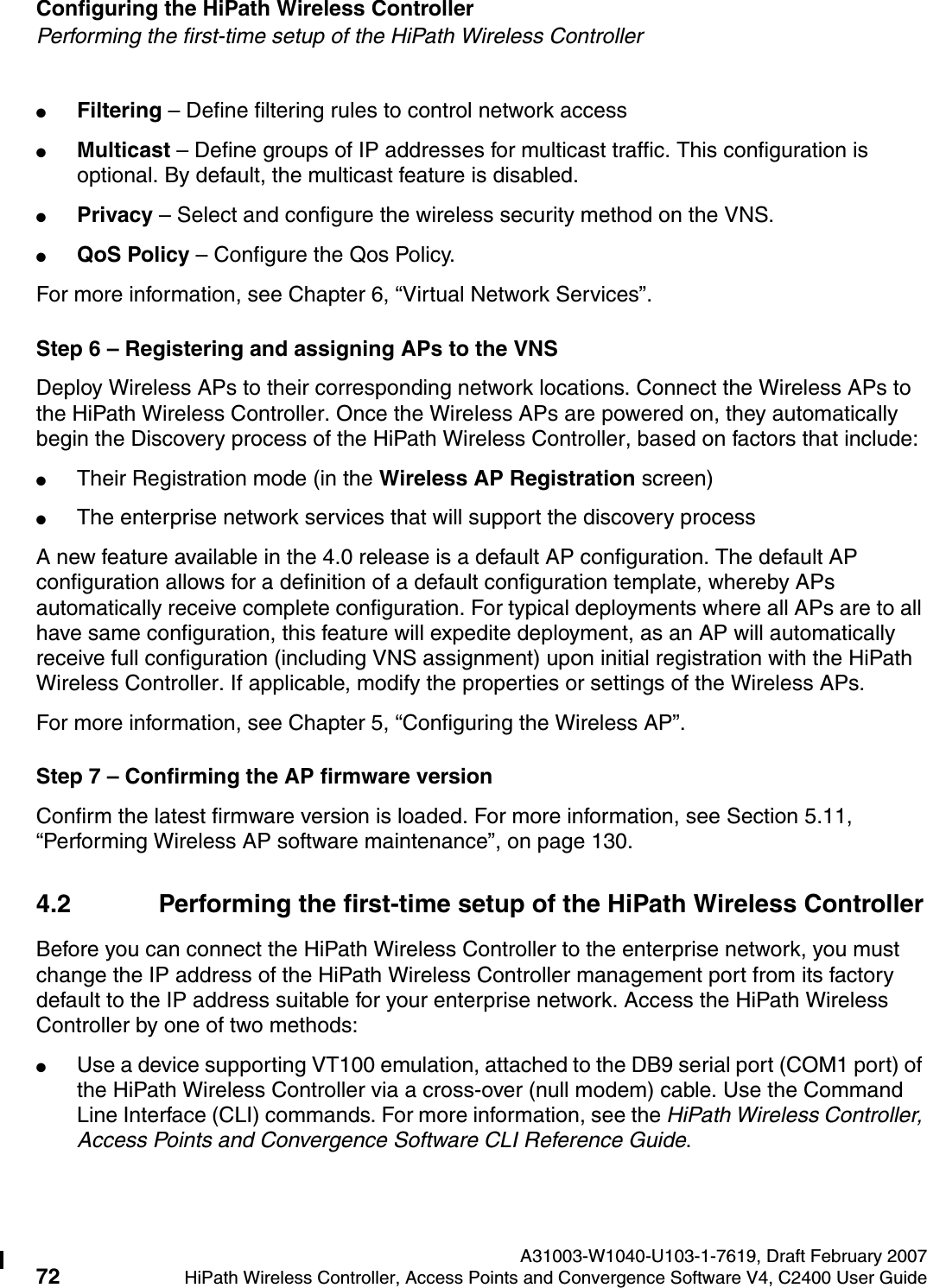 Configuring the HiPath Wireless Controller
Performing the first-time setup of the HiPath Wireless Controller

● Filtering – Define filtering rules to control network access

● Multicast – Define groups of IP addresses for multicast traffic. This configuration is optional. By default, the multicast feature is disabled.

● Privacy – Select and configure the wireless security method on the VNS.

● QoS Policy – Configure the Qos Policy.

For more information, see Chapter 6, “Virtual Network Services”.

Step 6 – Registering and assigning APs to the VNS

Deploy Wireless APs to their corresponding network locations. Connect the Wireless APs to the HiPath Wireless Controller. Once the Wireless APs are powered on, they automatically begin the Discovery process of the HiPath Wireless Controller, based on factors that include:

● Their Registration mode (in the Wireless AP Registration screen)

● The enterprise network services that will support the discovery process

A new feature available in the 4.0 release is a default AP configuration. The default AP configuration allows for a definition of a default configuration template, whereby APs automatically receive complete configuration. For typical deployments where all APs are to all have same configuration, this feature will expedite deployment, as an AP will automatically receive full configuration (including VNS assignment) upon initial registration with the HiPath Wireless Controller. If applicable, modify the properties or settings of the Wireless APs.

For more information, see Chapter 5, “Configuring the Wireless AP”.

Step 7 – Confirming the AP firmware version

Confirm the latest firmware version is loaded. For more information, see Section 5.11, “Performing Wireless AP software maintenance”, on page 130.

4.2 Performing the first-time setup of the HiPath Wireless Controller

Before you can connect the HiPath Wireless Controller to the enterprise network, you must change the IP address of the HiPath Wireless Controller management port from its factory default to the IP address suitable for your enterprise network. Access the HiPath Wireless Controller by one of two methods:

● Use a device supporting VT100 emulation, attached to the DB9 serial port (COM1 port) of the HiPath Wireless Controller via a cross-over (null modem) cable. Use the Command Line Interface (CLI) commands. For more information, see the HiPath Wireless Controller, Access Points and Convergence Software CLI Reference Guide.

A31003-W1040-U103-1-7619, Draft February 2007
72 HiPath Wireless Controller, Access Points and Convergence Software V4, C2400 User Guide