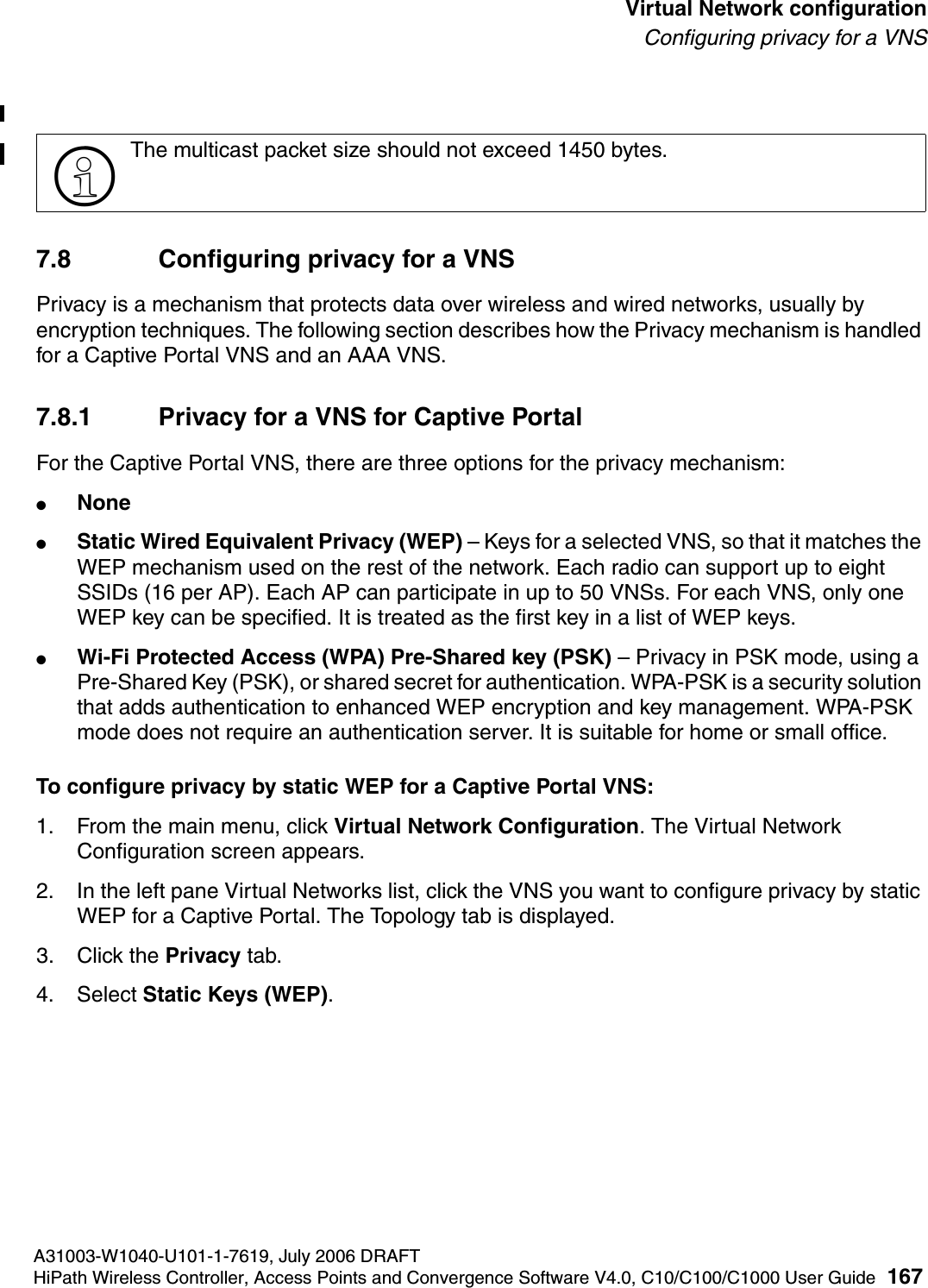 Virtual Network configuration
Configuring privacy for a VNS

The multicast packet size should not exceed 1450 bytes.

7.8 Configuring privacy for a VNS

Privacy is a mechanism that protects data over wireless and wired networks, usually by encryption techniques. The following section describes how the Privacy mechanism is handled for a Captive Portal VNS and an AAA VNS.

7.8.1 Privacy for a VNS for Captive Portal

For the Captive Portal VNS, there are three options for the privacy mechanism:

● None

● Static Wired Equivalent Privacy (WEP) – Keys for a selected VNS, so that it matches the WEP mechanism used on the rest of the network. Each radio can support up to eight SSIDs (16 per AP). Each AP can participate in up to 50 VNSs. For each VNS, only one WEP key can be specified. It is treated as the first key in a list of WEP keys.

● Wi-Fi Protected Access (WPA) Pre-Shared key (PSK) – Privacy in PSK mode, using a Pre-Shared Key (PSK), or shared secret for authentication. WPA-PSK is a security solution that adds authentication to enhanced WEP encryption and key management. WPA-PSK mode does not require an authentication server. It is suitable for home or small office.

To configure privacy by static WEP for a Captive Portal VNS:

1. From the main menu, click Virtual Network Configuration. The Virtual Network Configuration screen appears.

2. In the left pane Virtual Networks list, click the VNS you want to configure privacy by static WEP for a Captive Portal. The Topology tab is displayed.

3. Click the Privacy tab.

4. Select Static Keys (WEP).

A31003-W1040-U101-1-7619, July 2006 DRAFT
HiPath Wireless Controller, Access Points and Convergence Software V4.0, C10/C100/C1000 User Guide 167