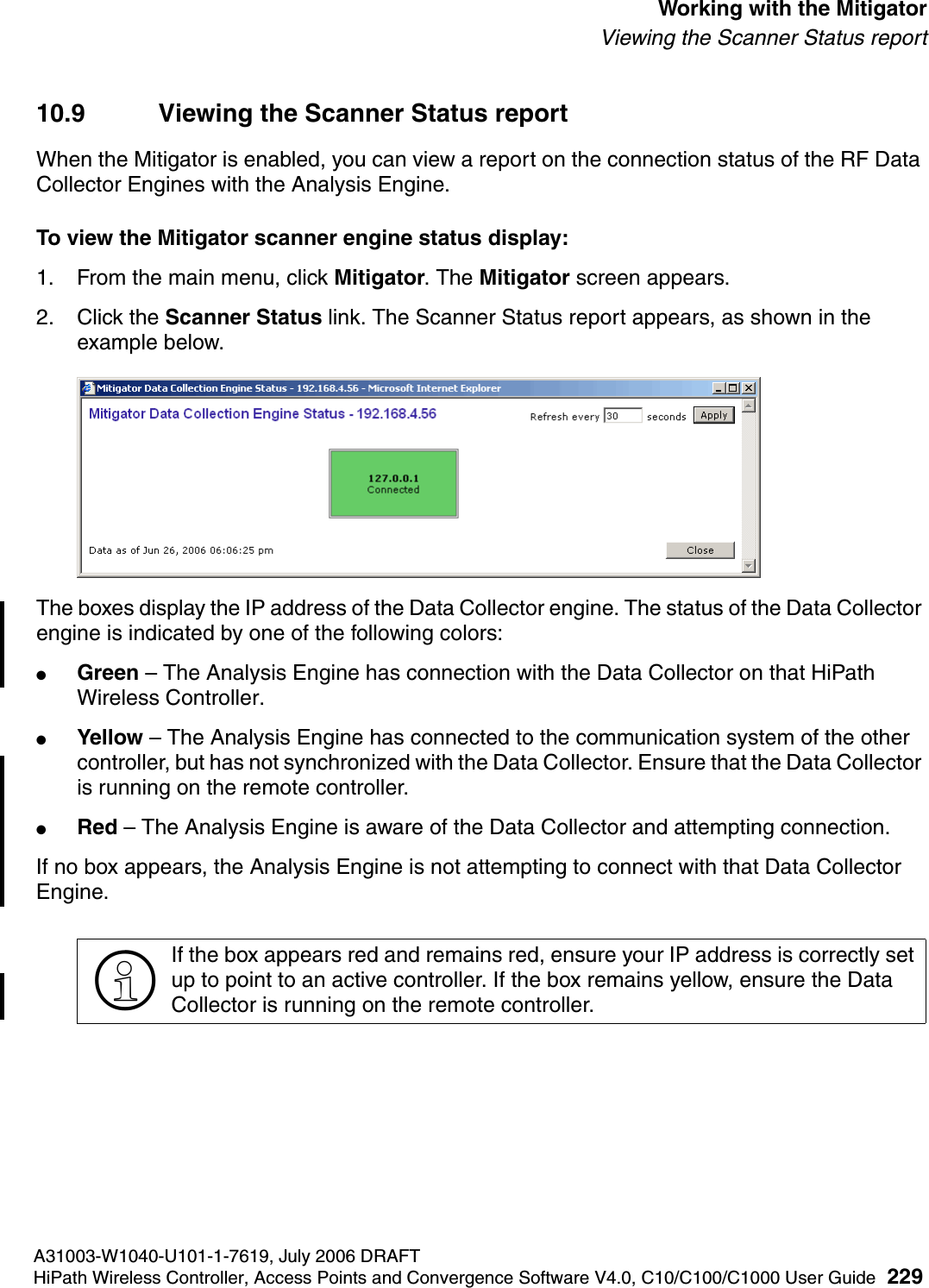 Working with the Mitigator
Viewing the Scanner Status report

10.9 Viewing the Scanner Status report

When the Mitigator is enabled, you can view a report on the connection status of the RF Data Collector Engines with the Analysis Engine.

To view the Mitigator scanner engine status display:

1. From the main menu, click Mitigator. The Mitigator screen appears.

2. Click the Scanner Status link. The Scanner Status report appears, as shown in the example below.

Mitigator Data Collection Engine Status - 192.168.4.56 - Microsoft Internet Explorer

Mitigator Data Collection Engine Status - 192.168.4.56

Refresh every 30 seconds Apply

127.0.0.1
Connected

Data as of Jun 26, 2006 06:06:25 pm

Close

The boxes display the IP address of the Data Collector engine. The status of the Data Collector engine is indicated by one of the following colors:

● Green – The Analysis Engine has connection with the Data Collector on that HiPath Wireless Controller.

● Yellow – The Analysis Engine has connected to the communication system of the other controller, but has not synchronized with the Data Collector. Ensure that the Data Collector is running on the remote controller.

● Red – The Analysis Engine is aware of the Data Collector and attempting connection.

If no box appears, the Analysis Engine is not attempting to connect with that Data Collector Engine.

If the box appears red and remains red, ensure your IP address is correctly set up to point to an active controller. If the box remains yellow, ensure the Data Collector is running on the remote controller.

A31003-W1040-U101-1-7619, July 2006 DRAFT
HiPath Wireless Controller, Access Points and Convergence Software V4.0, C10/C100/C1000 User Guide 229