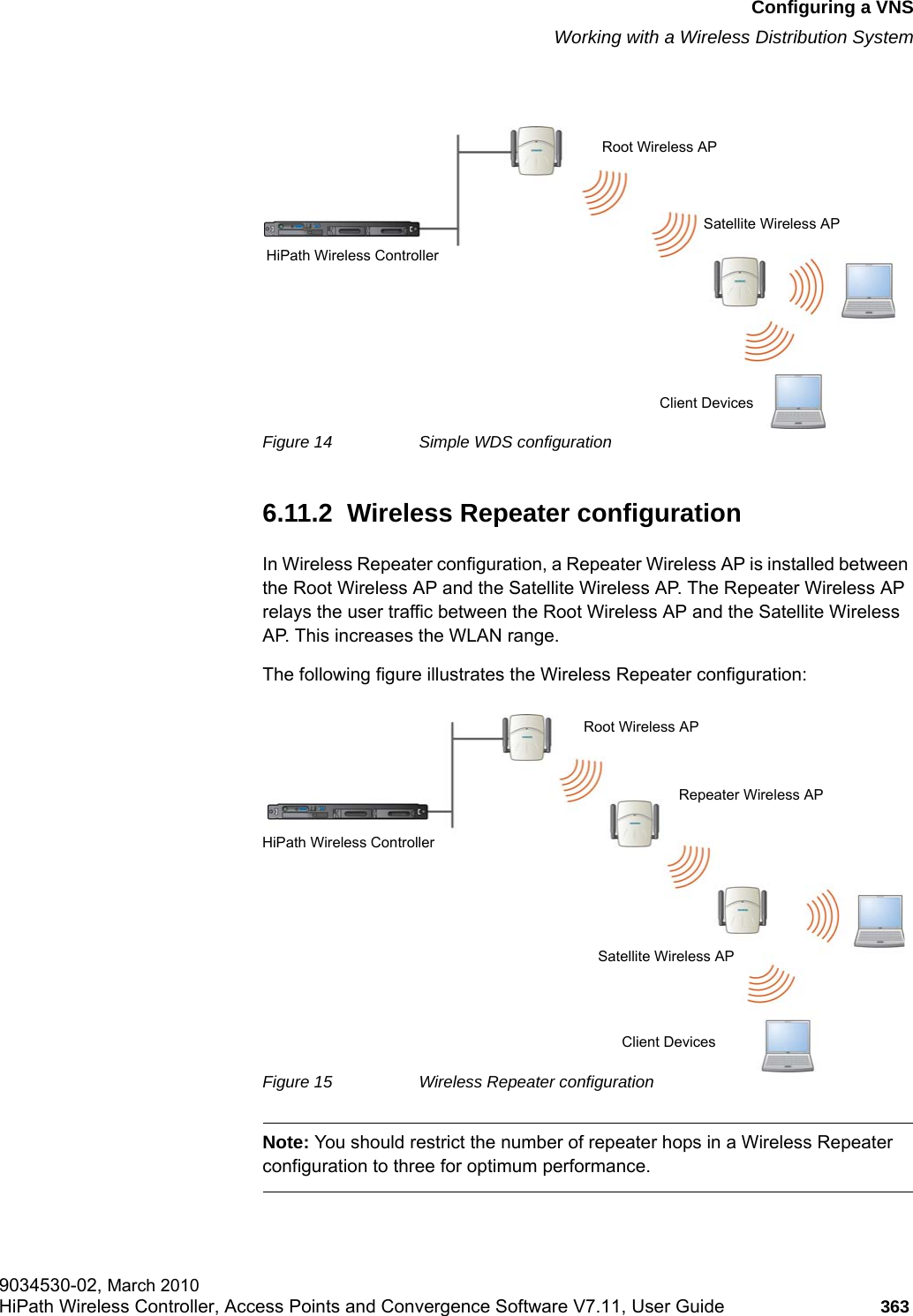 Configuring a VNS
Working with a Wireless Distribution System

Root Wireless AP
Satellite Wireless AP
HiPath Wireless Controller
Client Devices

Figure 14 Simple WDS configuration

6.11.2 Wireless Repeater configuration

In Wireless Repeater configuration, a Repeater Wireless AP is installed between the Root Wireless AP and the Satellite Wireless AP. The Repeater Wireless AP relays the user traffic between the Root Wireless AP and the Satellite Wireless AP. This increases the WLAN range.

The following figure illustrates the Wireless Repeater configuration:

Root Wireless AP
Repeater Wireless AP
HiPath Wireless Controller
Satellite Wireless AP
Client Devices

Figure 15 Wireless Repeater configuration

Note: You should restrict the number of repeater hops in a Wireless Repeater configuration to three for optimum performance.

9034530-02, March 2010
HiPath Wireless Controller, Access Points and Convergence Software V7.11, User Guide 363