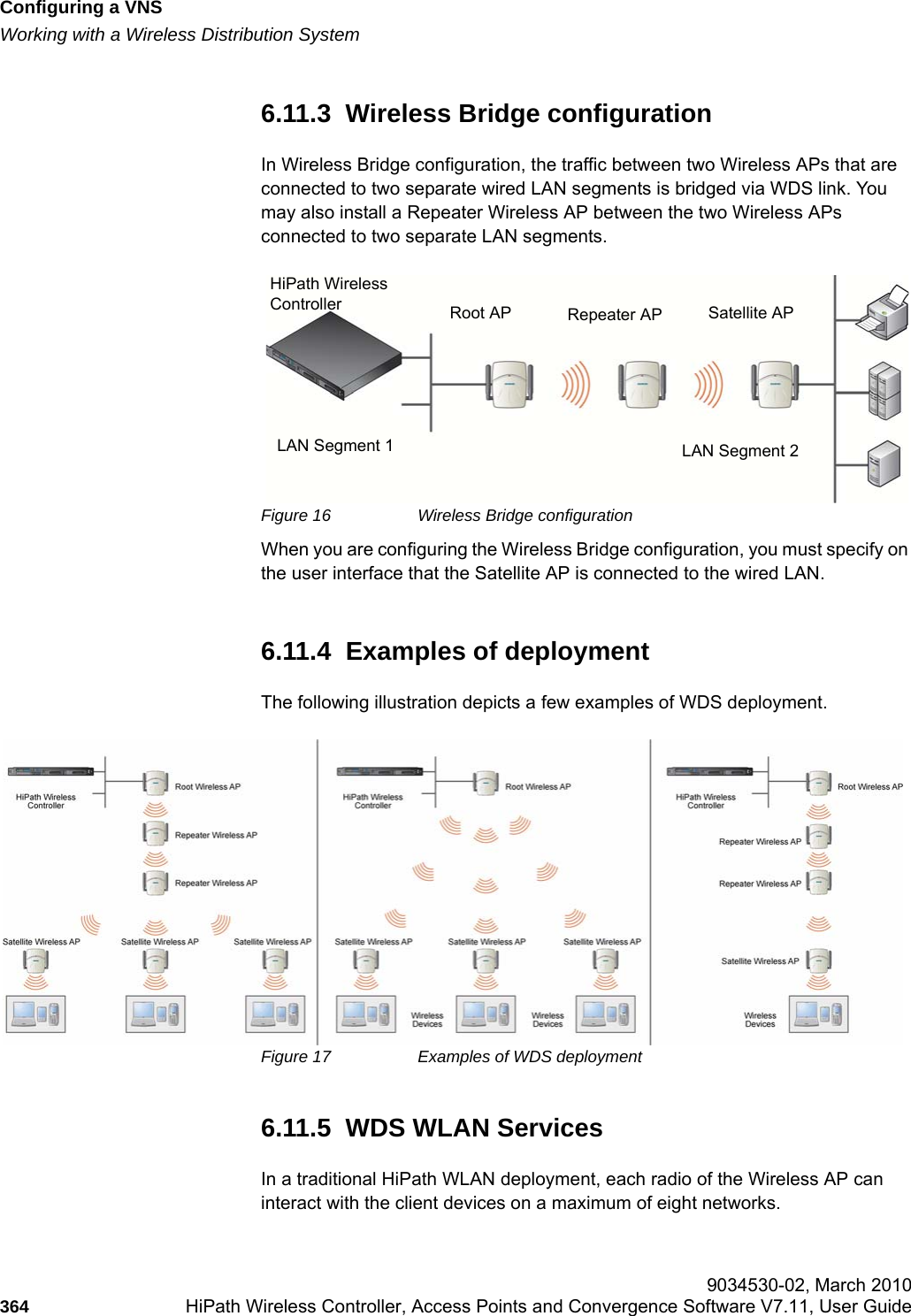 Configuring a VNS
Working with a Wireless Distribution System

6.11.3 Wireless Bridge configuration

In Wireless Bridge configuration, the traffic between two Wireless APs that are connected to two separate wired LAN segments is bridged via WDS link. You may also install a Repeater Wireless AP between the two Wireless APs connected to two separate LAN segments.

HiPath Wireless Controller
Root AP
Repeater AP
Satellite AP
LAN Segment 1
LAN Segment 2

Figure 16 Wireless Bridge configuration

When you are configuring the Wireless Bridge configuration, you must specify on the user interface that the Satellite AP is connected to the wired LAN.

6.11.4 Examples of deployment

The following illustration depicts a few examples of WDS deployment.

HiPath Wireless Controller
Root Wireless AP
Repeater Wireless AP
Repeater Wireless AP
Satellite Wireless AP
Satellite Wireless AP
Satellite Wireless AP
HiPath Wireless Controller
Root Wireless AP
Satellite Wireless AP
Satellite Wireless AP
Satellite Wireless AP
Wireless Devices
Wireless Devices
HiPath Wireless Controller
Root Wireless AP
Repeater Wireless AP
Repeater Wireless AP
Satellite Wireless AP
Wireless Devices

Figure 17 Examples of WDS deployment

6.11.5 WDS WLAN Services

In a traditional HiPath WLAN deployment, each radio of the Wireless AP can interact with the client devices on a maximum of eight networks.

9034530-02, March 2010
364 HiPath Wireless Controller, Access Points and Convergence Software V7.11, User Guide