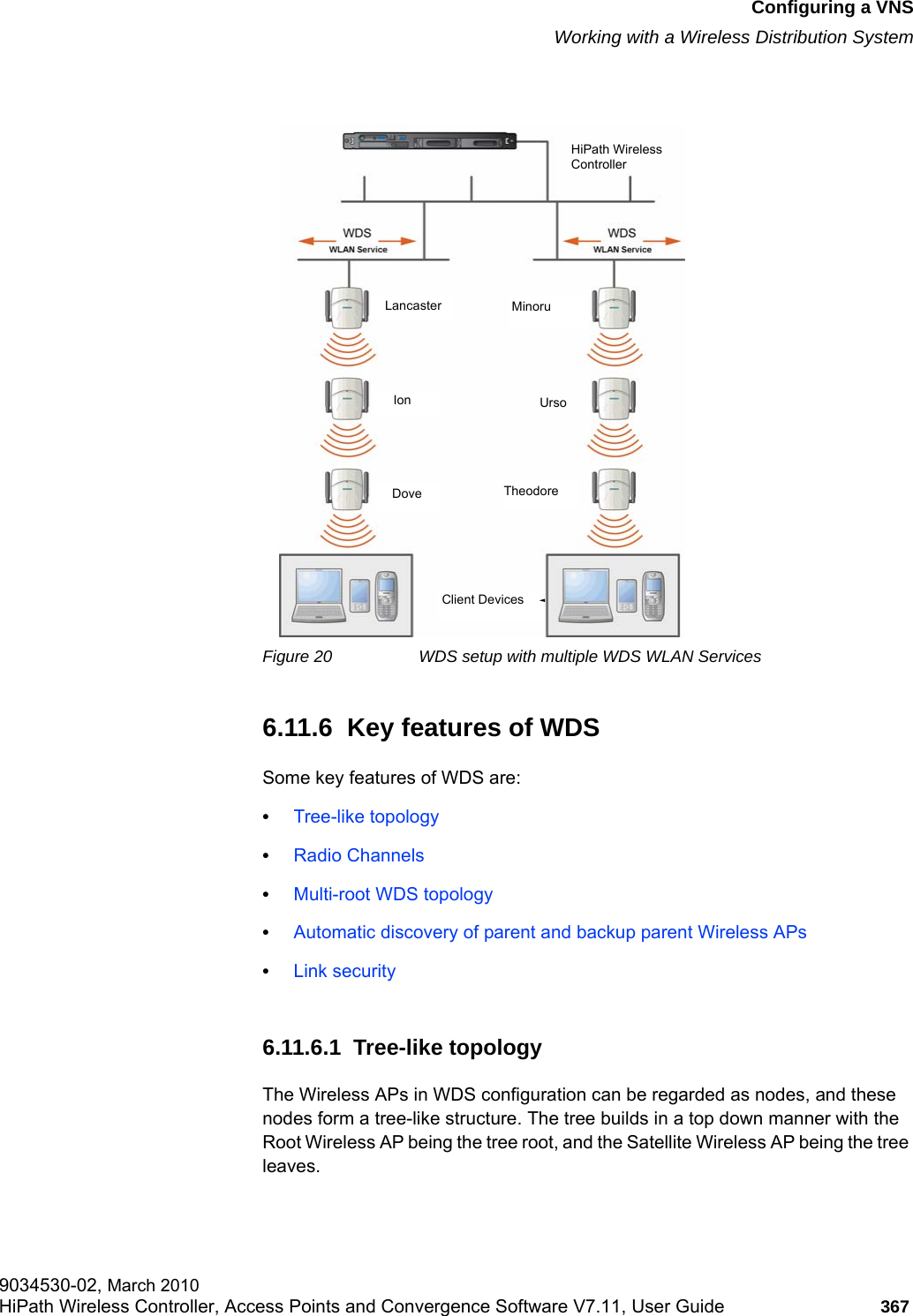 Configuring a VNS
Working with a Wireless Distribution System

HiPath Wireless Controller

WDS
WLAN Service

WDS
WLAN Service

Lancaster

Minoru

Ion

Urso

Dove

Theodore

Client Devices

Figure 20 WDS setup with multiple WDS WLAN Services

6.11.6 Key features of WDS

Some key features of WDS are:

• Tree-like topology
• Radio Channels
• Multi-root WDS topology
• Automatic discovery of parent and backup parent Wireless APs
• Link security

6.11.6.1 Tree-like topology

The Wireless APs in WDS configuration can be regarded as nodes, and these nodes form a tree-like structure. The tree builds in a top down manner with the Root Wireless AP being the tree root, and the Satellite Wireless AP being the tree leaves.

9034530-02, March 2010
HiPath Wireless Controller, Access Points and Convergence Software V7.11, User Guide 367