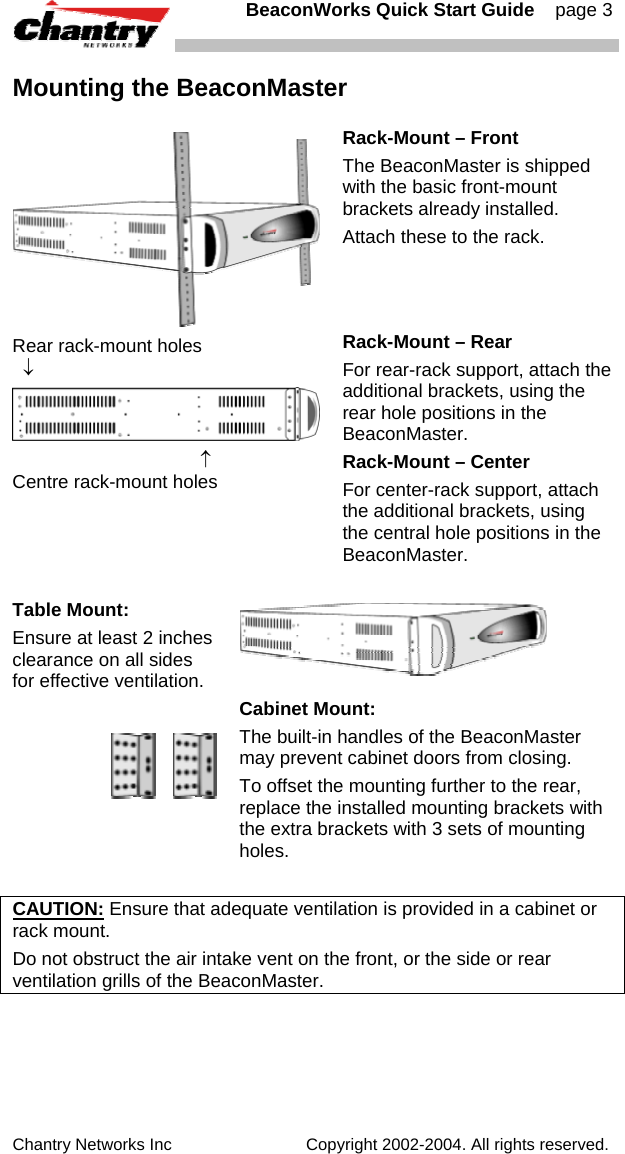 Chantry NETWORKS

BeaconWorks Quick Start Guide page 3

Mounting the BeaconMaster

Rack-Mount – Front

The BeaconMaster is shipped with the basic front-mount brackets already installed.

Attach these to the rack.

Rear rack-mount holes
↓

↑
Centre rack-mount holes

Rack-Mount – Rear

For rear-rack support, attach the additional brackets, using the rear hole positions in the BeaconMaster.

Rack-Mount – Center

For center-rack support, attach the additional brackets, using the central hole positions in the BeaconMaster.

Table Mount:

Ensure at least 2 inches clearance on all sides for effective ventilation.

Cabinet Mount:

The built-in handles of the BeaconMaster may prevent cabinet doors from closing.

To offset the mounting further to the rear, replace the installed mounting brackets with the extra brackets with 3 sets of mounting holes.

CAUTION: Ensure that adequate ventilation is provided in a cabinet or rack mount.

Do not obstruct the air intake vent on the front, or the side or rear ventilation grills of the BeaconMaster.

Chantry Networks Inc Copyright 2002-2004. All rights reserved.