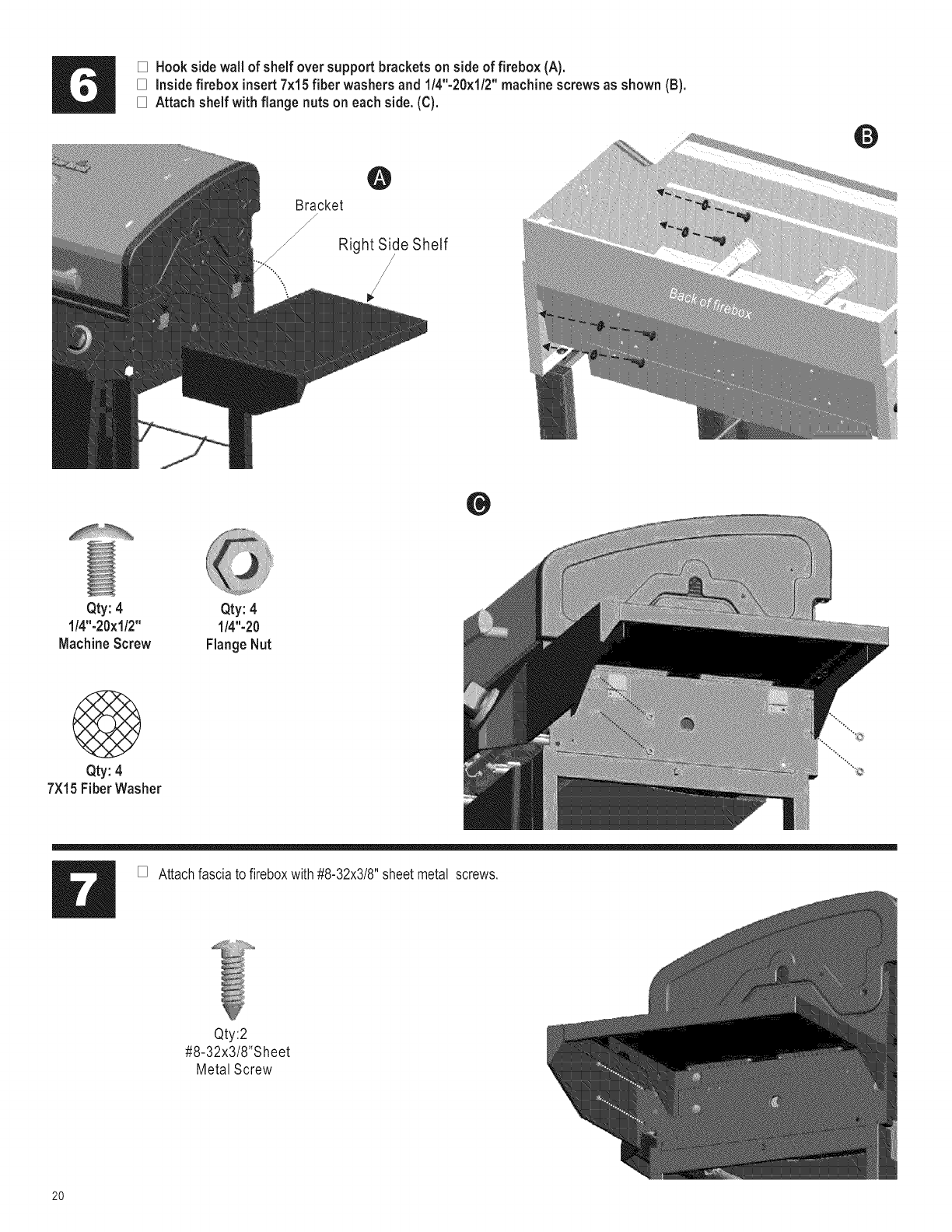 6

☐ Hook side wall of shelf over support brackets on side of firebox (A).
☐ Inside firebox insert 7x15 fiber washers and 1/4"-20x1/2" machine screws as shown (B).
☐ Attach shelf with flange nuts on each side. (C).

A

Bracket

Right Side Shelf

B

Back of firebox

C

Qty: 4
1/4"-20x1/2"
Machine Screw

Qty: 4
1/4"-20
Flange Nut

Qty: 4
7X15 Fiber Washer

7

☐ Attach fascia to firebox with #8-32x3/8" sheet metal screws.

Qty:2
#8-32x3/8"Sheet
Metal Screw

20