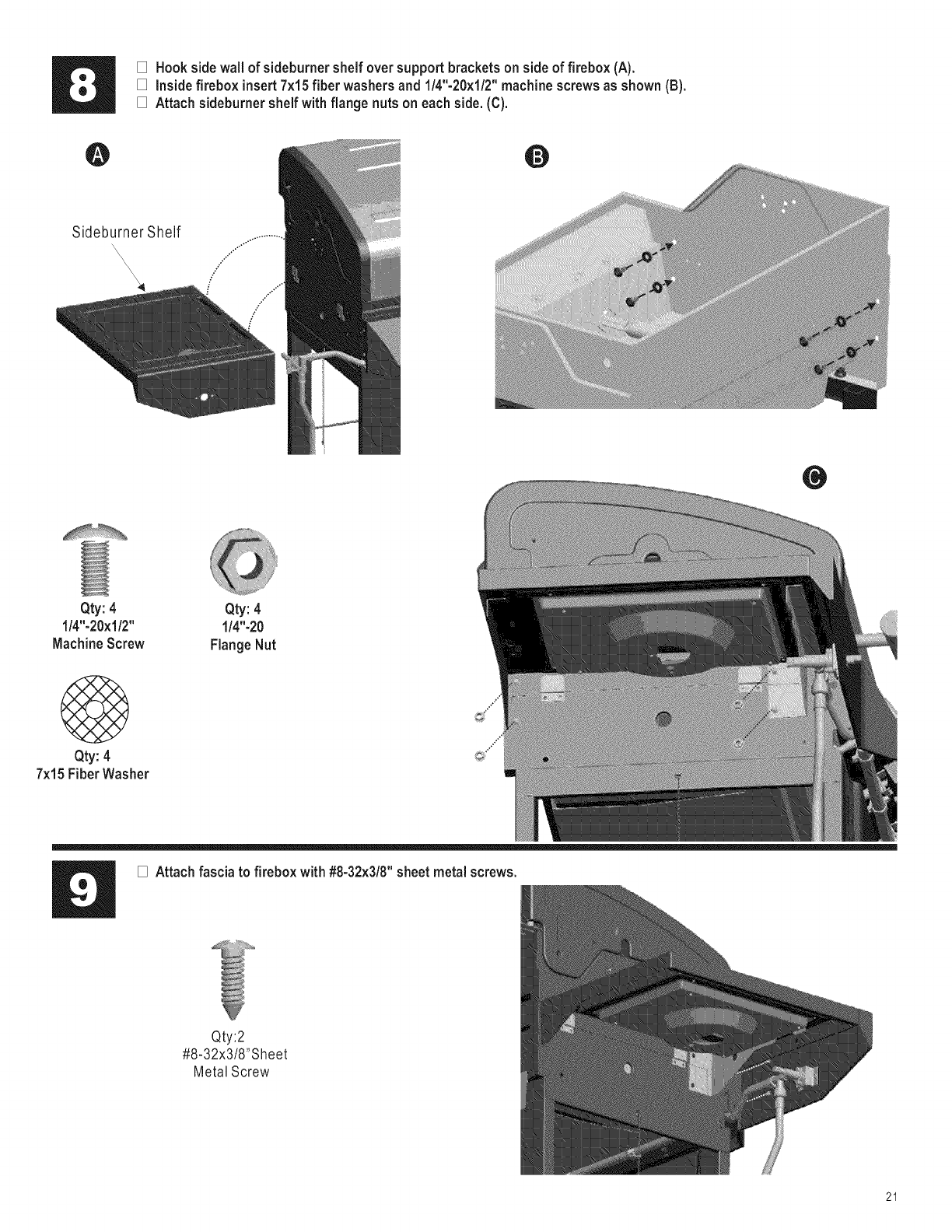 8

☐ Hook side wall of sideburner shelf over support brackets on side of firebox (A).
☐ Inside firebox insert 7x15 fiber washers and 1/4"-20x1/2" machine screws as shown (B).
☐ Attach sideburner shelf with flange nuts on each side. (C).

A

Sideburner Shelf

B

C

Qty: 4
1/4"-20x1/2"
Machine Screw

Qty: 4
1/4"-20
Flange Nut

Qty: 4
7x15 Fiber Washer

9

☐ Attach fascia to firebox with #8-32x3/8" sheet metal screws.

Qty:2
#8-32x3/8"Sheet
Metal Screw

21