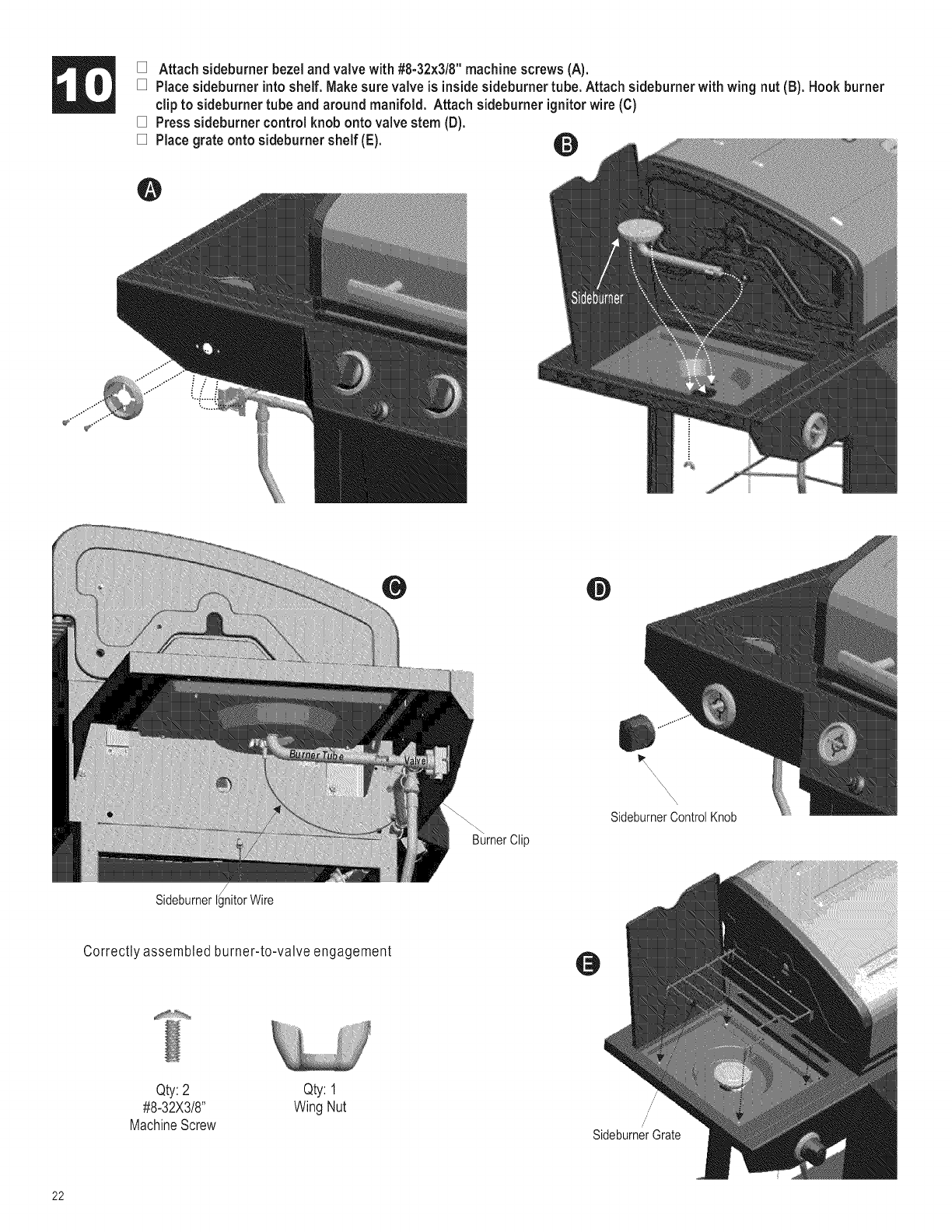 10

☐ Attach sideburner bezel and valve with #8-32x3/8" machine screws (A).
☐ Place sideburner into shelf. Make sure valve is inside sideburner tube. Attach sideburner with wing nut (B). Hook burner clip to sideburner tube and around manifold. Attach sideburner ignitor wire (C)
☐ Press sideburner control knob onto valve stem (D).
☐ Place grate onto sideburner shelf (E).

A

B

Sideburner

C

Burner Tube

Valve

Burner Clip

Sideburner Ignitor Wire

Correctly assembled burner-to-valve engagement

D

Sideburner Control Knob

E

Sideburner Grate

Qty: 2
#8-32X3/8"
Machine Screw

Qty: 1
Wing Nut

22