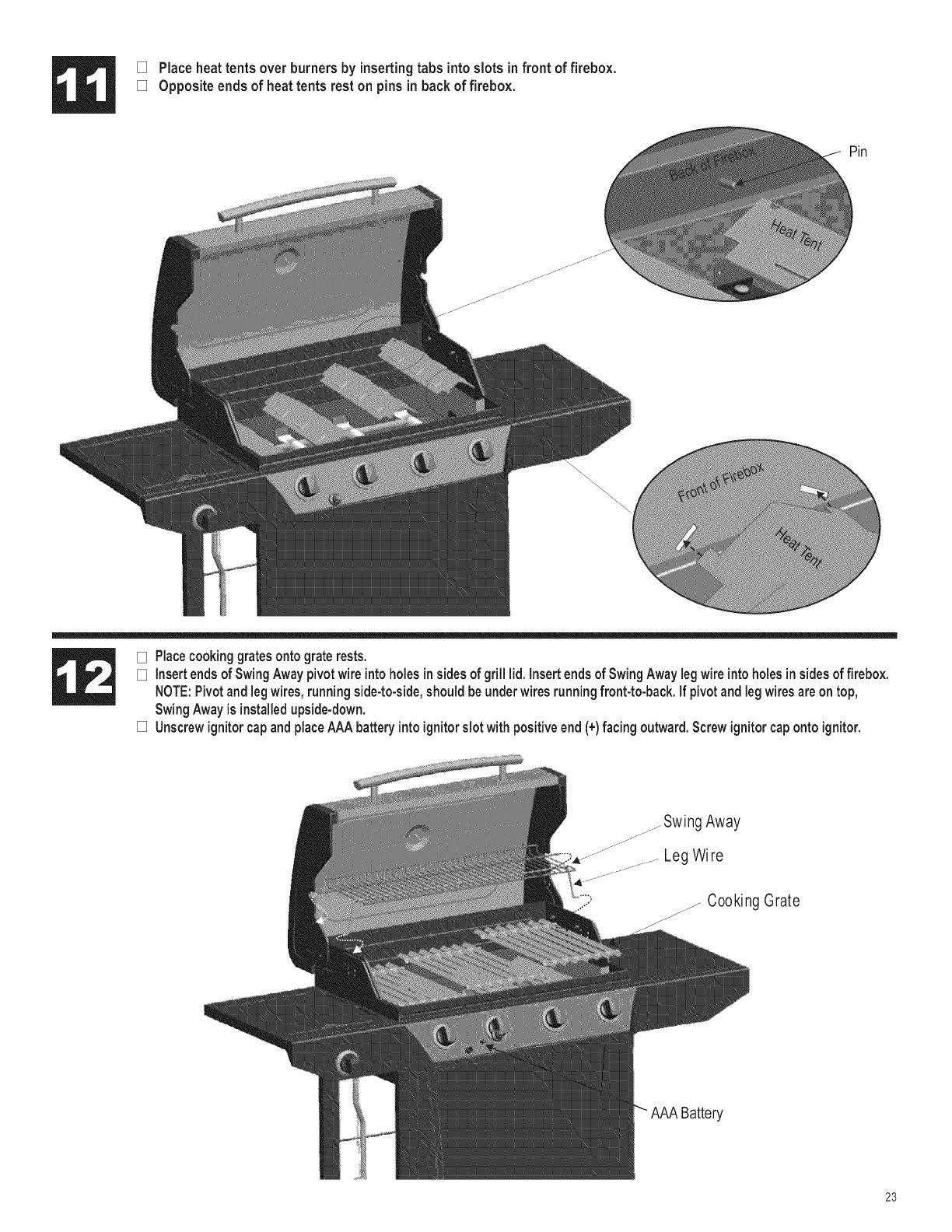 11

☐ Place heat tents over burners by inserting tabs into slots in front of firebox.
☐ Opposite ends of heat tents rest on pins in back of firebox.

Back of Firebox

Pin

Heat Tent

Front of Firebox

Heat Tent

12

☐ Place cooking grates onto grate rests.
☐ Insert ends of Swing Away pivot wire into holes in sides of grill lid. Insert ends of Swing Away leg wire into holes in sides of firebox. NOTE: Pivot and leg wires, running side-to-side, should be under wires running front-to-back. If pivot and leg wires are on top, Swing Away is installed upside-down.
☐ Unscrew ignitor cap and place AAA battery into ignitor slot with positive end (+) facing outward. Screw ignitor cap onto ignitor.

Swing Away

Leg Wire

Cooking Grate

AAA Battery

23