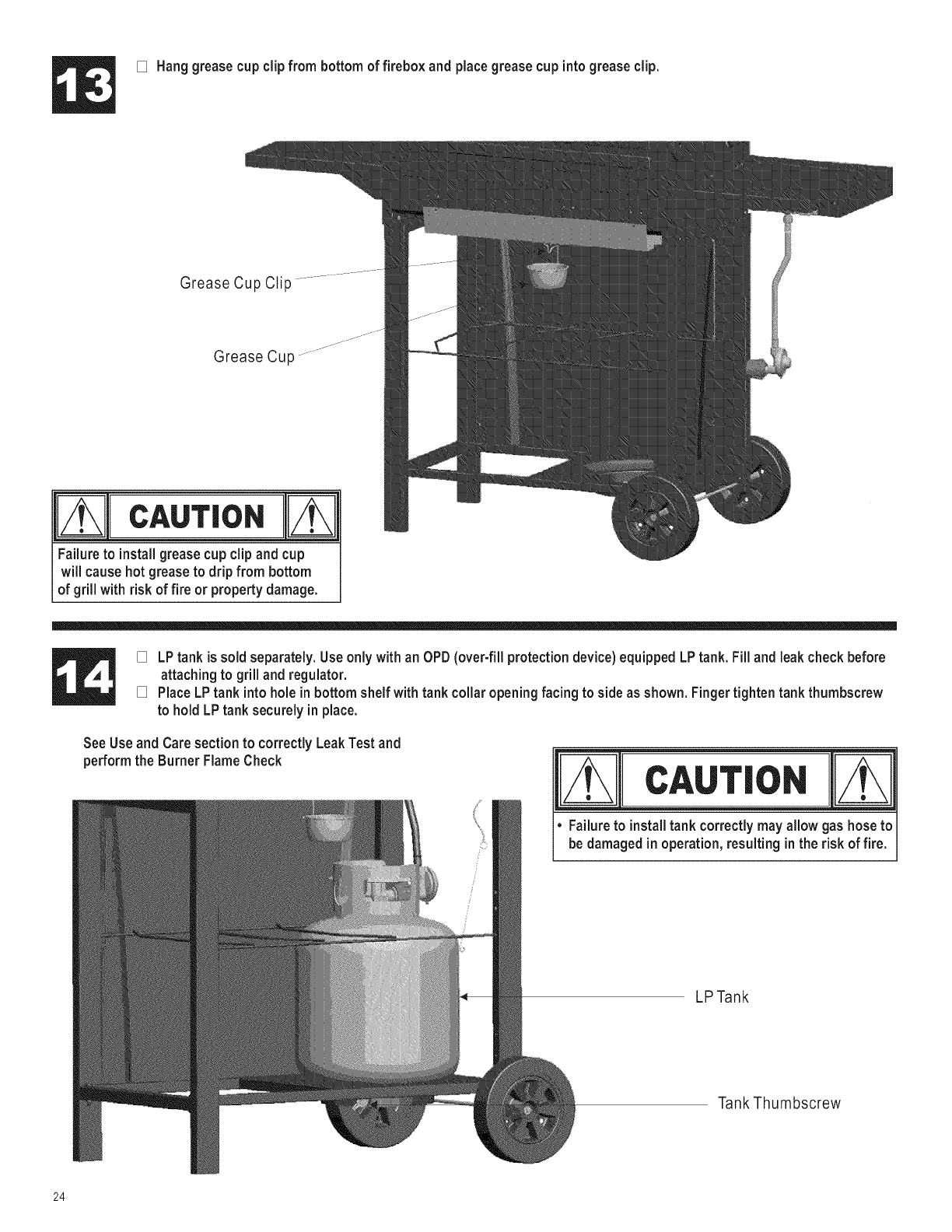 13

☐ Hang grease cup clip from bottom of firebox and place grease cup into grease clip.

Grease Cup Clip

Grease Cup

CAUTION

Failure to install grease cup clip and cup will cause hot grease to drip from bottom of grill with risk of fire or property damage.

14

☐ LP tank is sold separately. Use only with an OPD (over-fill protection device) equipped LP tank. Fill and leak check before attaching to grill and regulator.
☐ Place LP tank into hole in bottom shelf with tank collar opening facing to side as shown. Finger tighten tank thumbscrew to hold LP tank securely in place.

See Use and Care section to correctly Leak Test and perform the Burner Flame Check

CAUTION

• Failure to install tank correctly may allow gas hose to be damaged in operation, resulting in the risk of fire.

LP Tank

Tank Thumbscrew

24