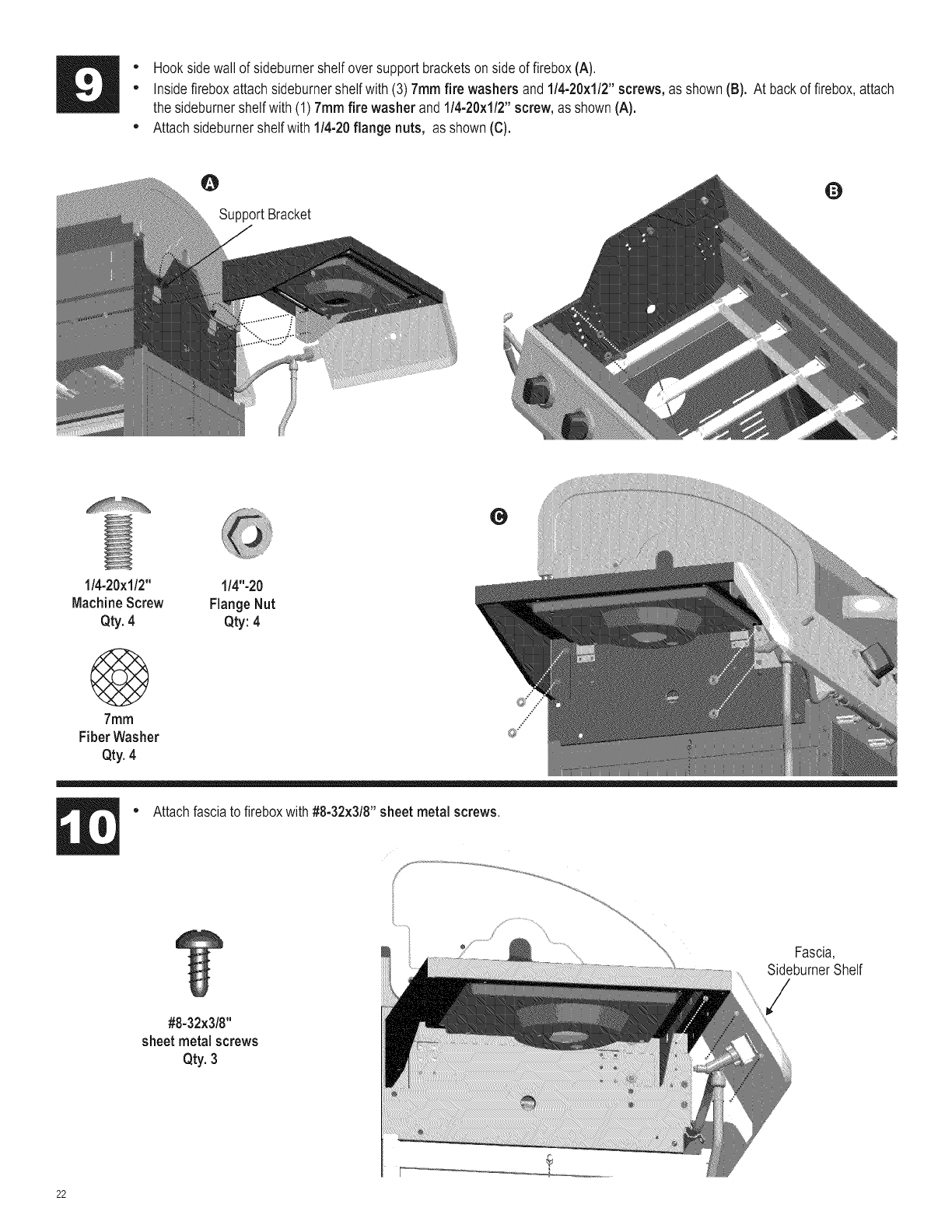 9

• Hook side wall of sideburner shelf over support brackets on side of firebox (A).
• Inside firebox attach sideburner shelf with (3) 7mm fire washers and 1/4-20x1/2" screws, as shown (B). At back of firebox, attach the sideburner shelf with (1) 7mm fire washer and 1/4-20x1/2" screw, as shown (A).
• Attach sideburner shelf with 1/4-20 flange nuts, as shown (C).

A

Support Bracket

B

1/4-20x1/2"
Machine Screw
Qty. 4

1/4"-20
Flange Nut
Qty: 4

7mm
Fiber Washer
Qty. 4

C

10

• Attach fascia to firebox with #8-32x3/8" sheet metal screws.

#8-32x3/8"
sheet metal screws
Qty. 3

Fascia,
Sideburner Shelf

22